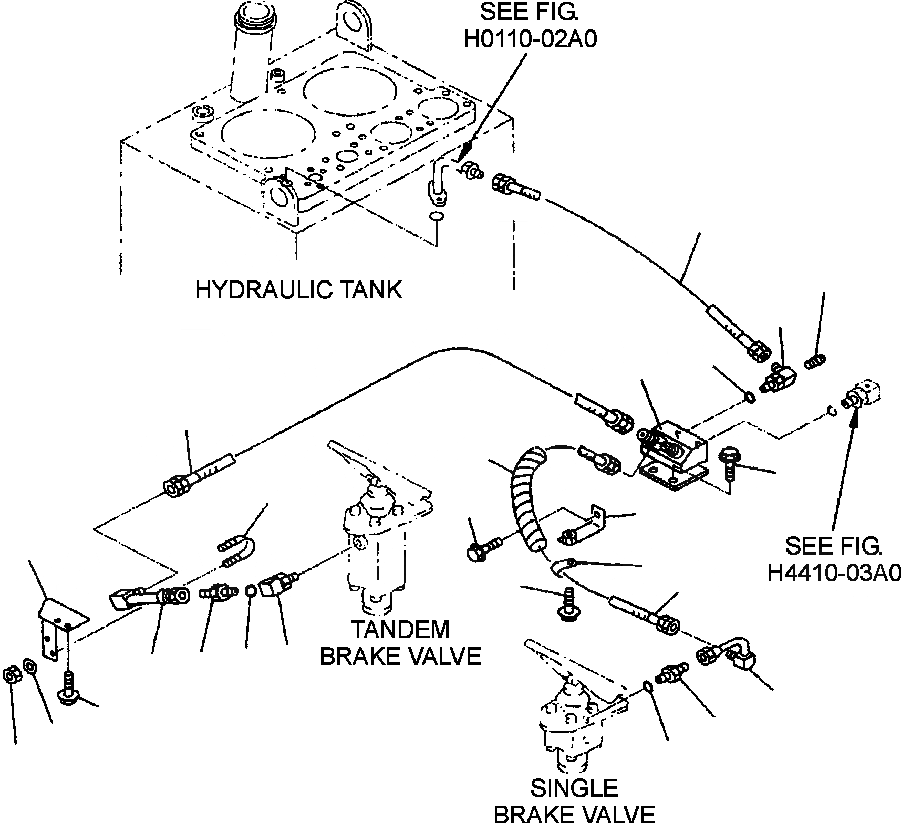 SEE FIG. H0110-02A0

HYDRAULIC TANK

SEE FIG. H4410-03A0

TANDEM BRAKE VALVE

SINGLE BRAKE VALVE