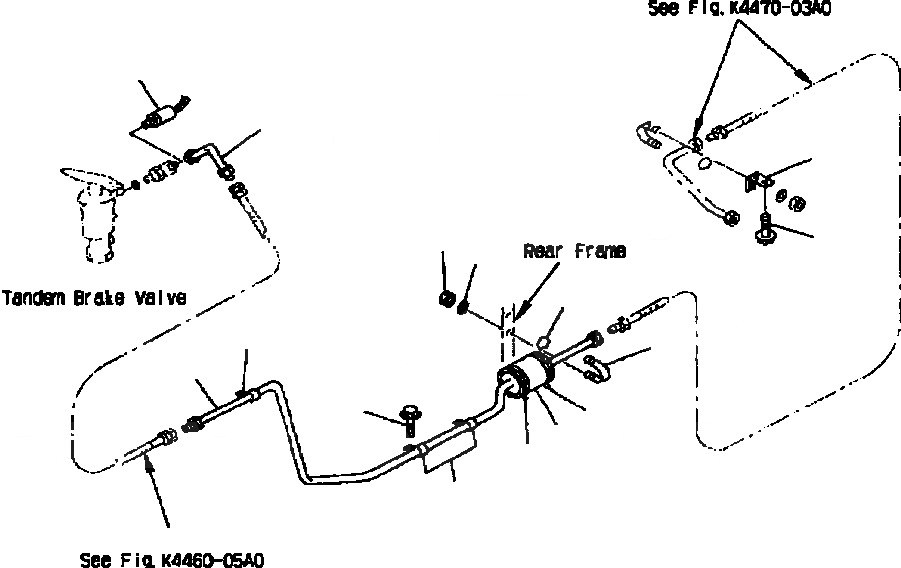 See Fig. K4470-03A0

Tandem Brake Valve

Rear Frame

See Fig. K4460-05A0