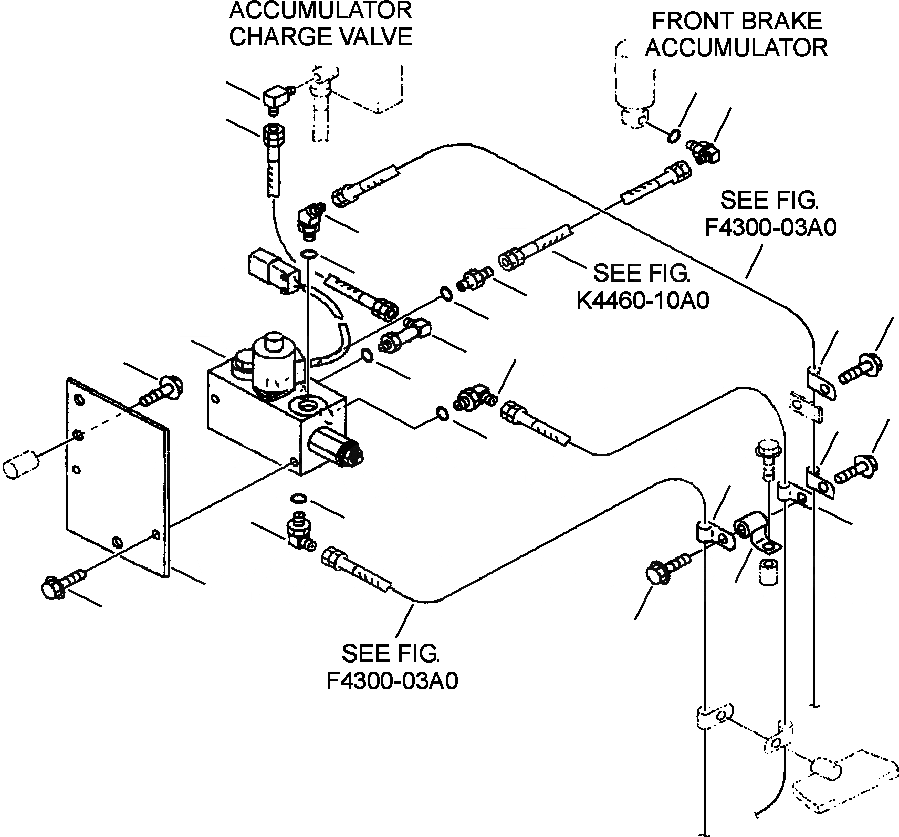 ACCUMULATOR CHARGE VALVE

FRONT BRAKE ACCUMULATOR

SEE FIG. F4300-03A0

SEE FIG. K4460-10A0

SEE FIG. F4300-03A0