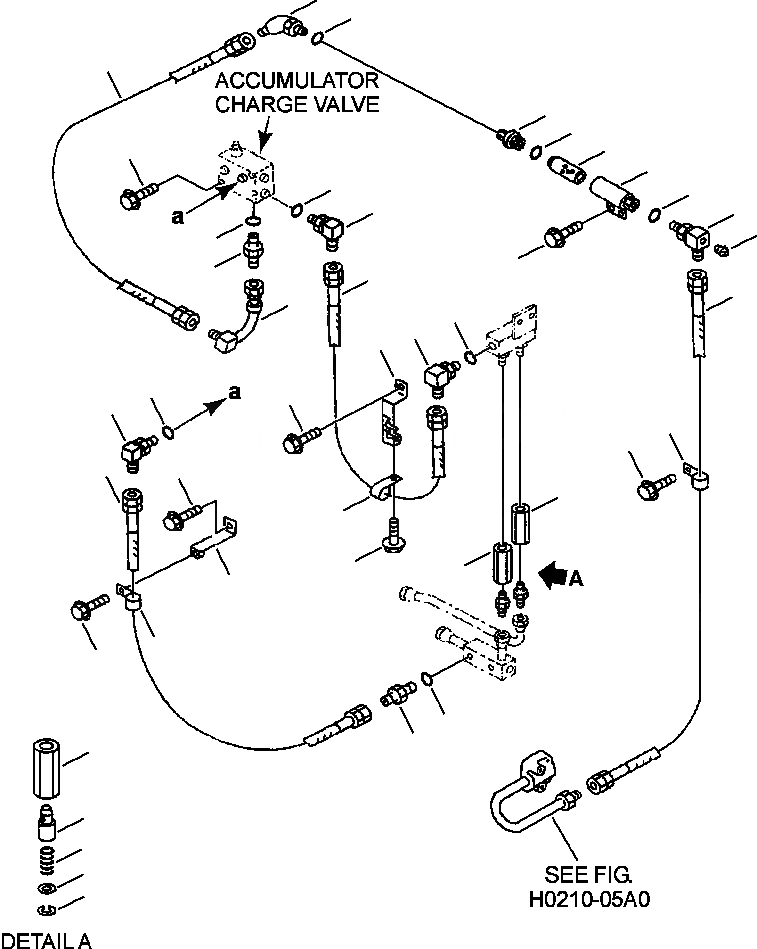 ACCUMULATOR CHARGE VALVE

a

a

A

SEE FIG. H0210-05A0

DETAIL A