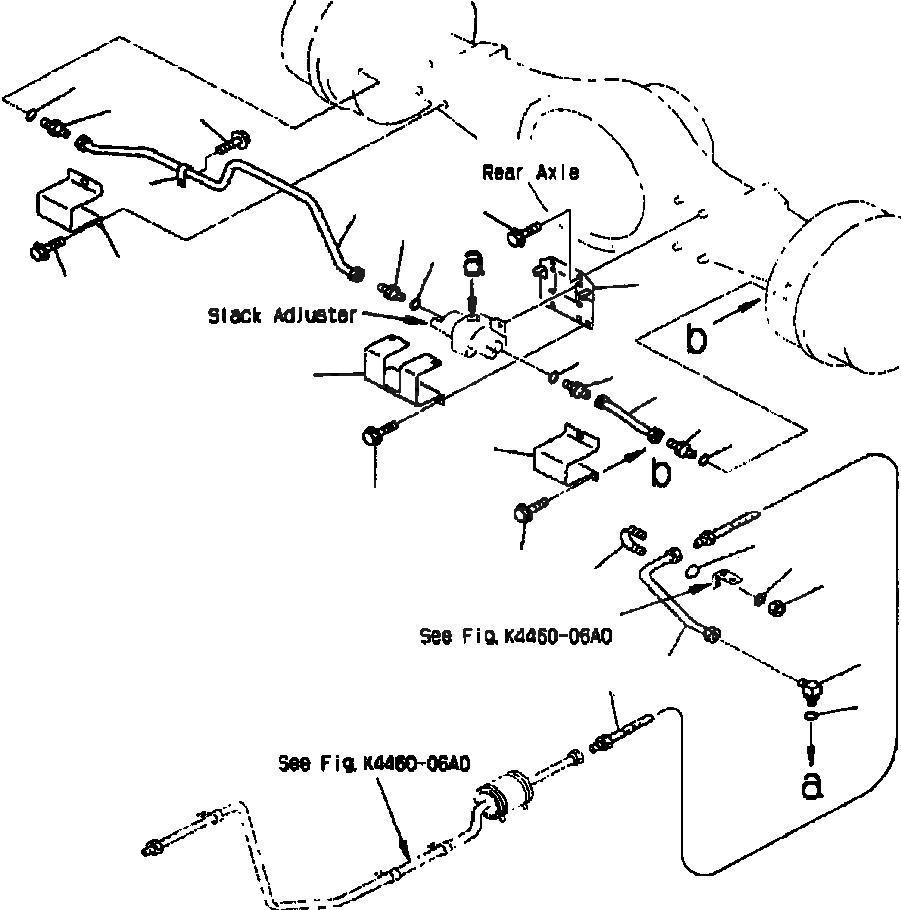 Rear Axle

a

Slack Adjuster

b

b

See Fig. K4460-06A0

See Fig. K4460-06A0

a