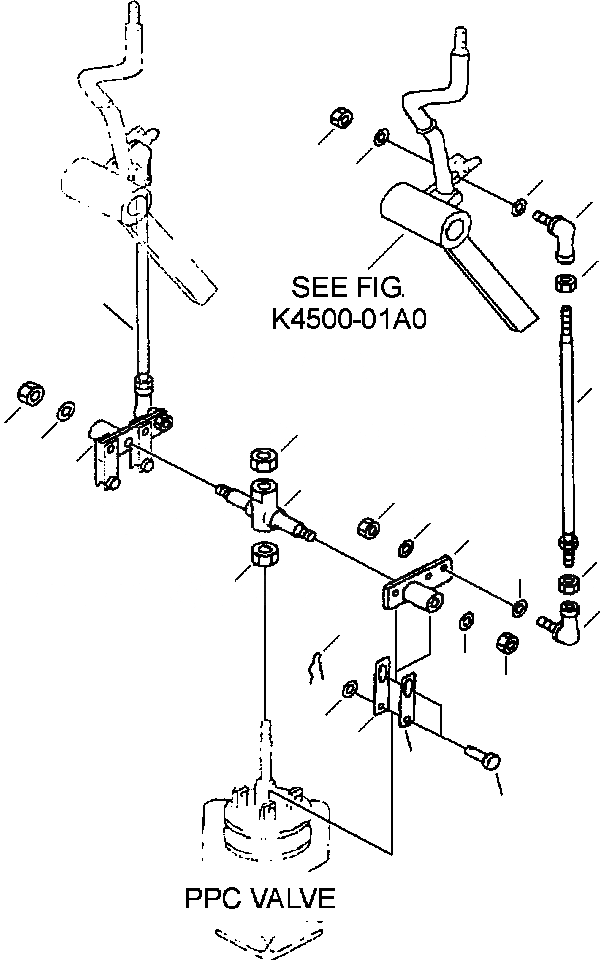 SEE FIG. K4500-01A0

PPC VALVE