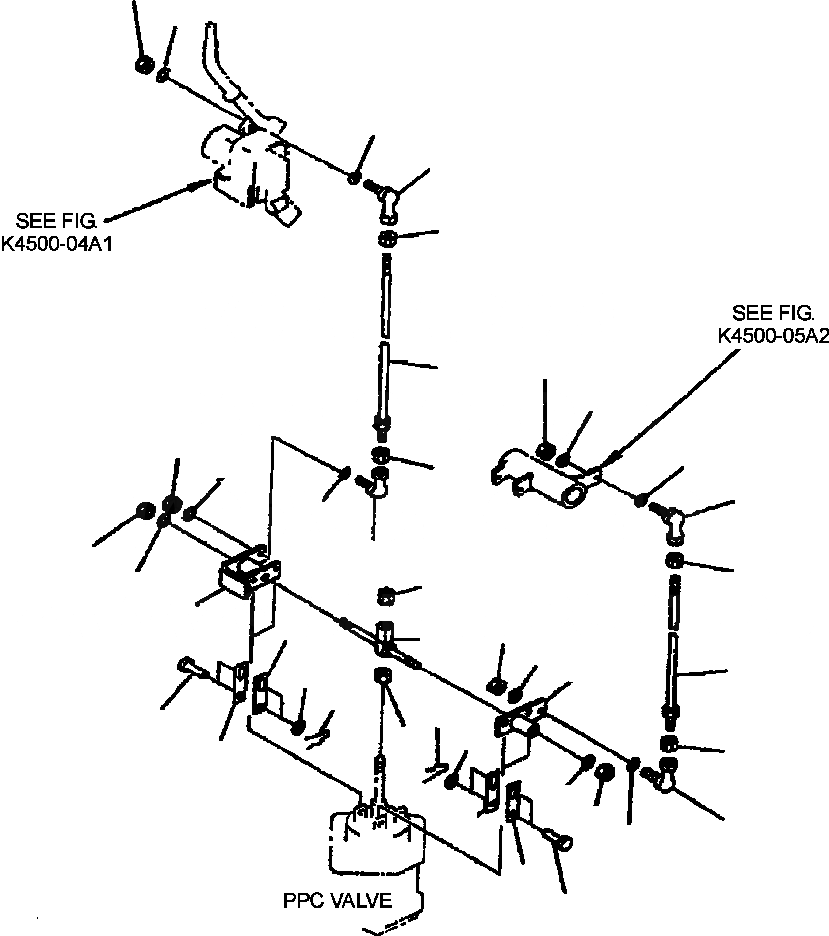 SEE FIG. K4500-04A1

SEE FIG. K4500-05A2

PPC VALVE