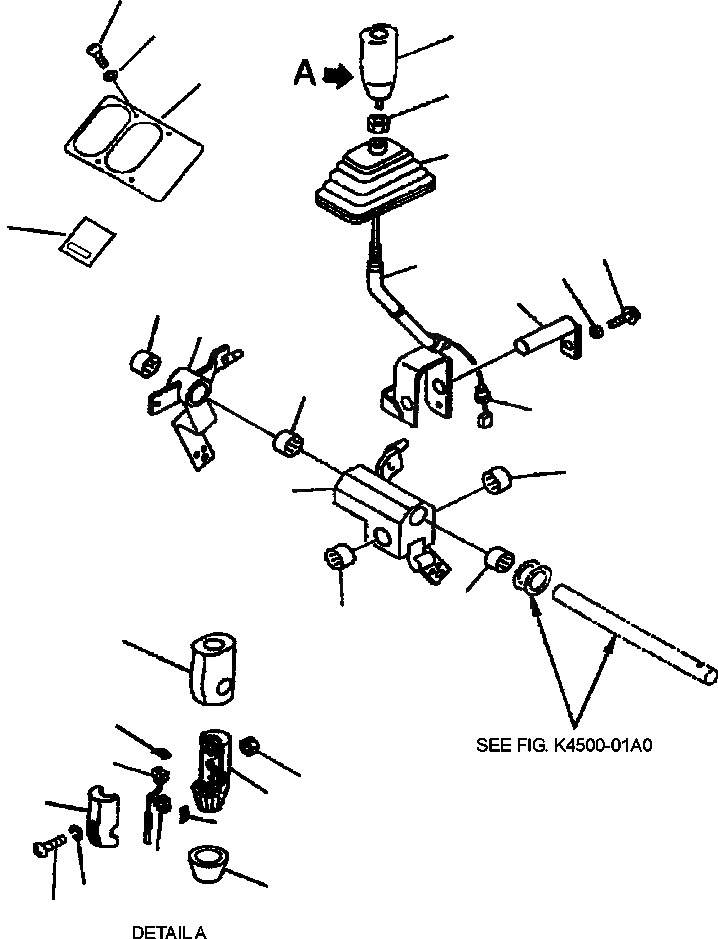 A

SEE FIG. K4500-01A0

DETAIL A