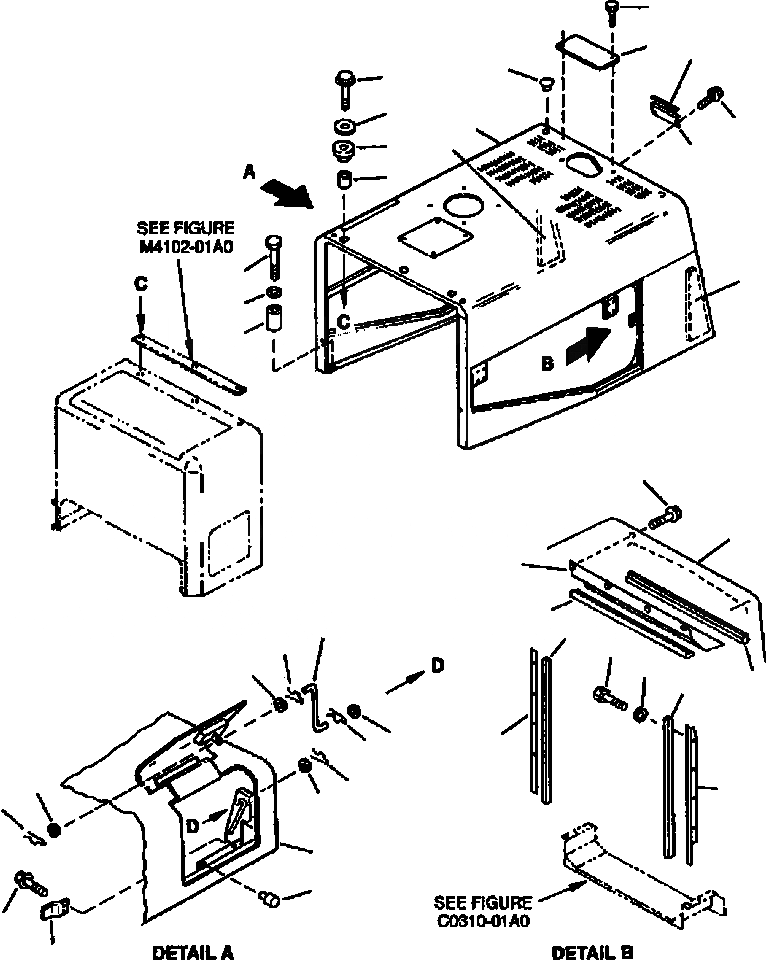 A

SEE FIGURE
M4102-01A0

C

C

B

D

D

SEE FIGURE
C0310-01A0

DETAIL A

DETAIL B