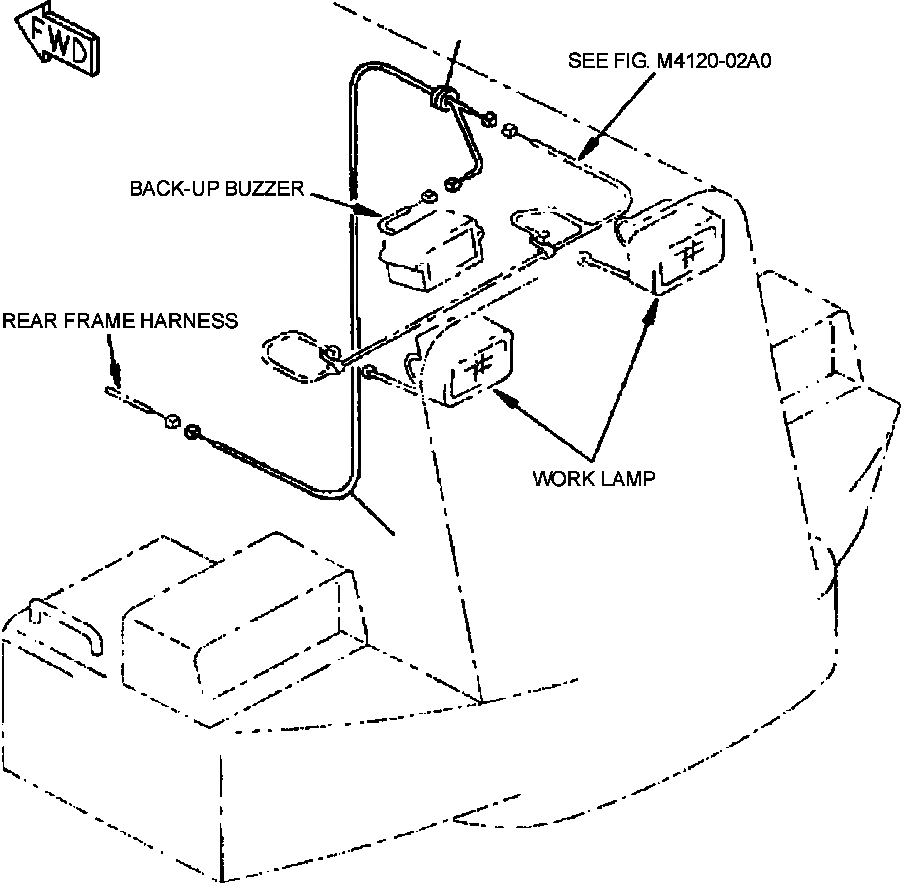 FWD

SEE FIG. M4120-02A0

BACK-UP BUZZER

REAR FRAME HARNESS

WORK LAMP