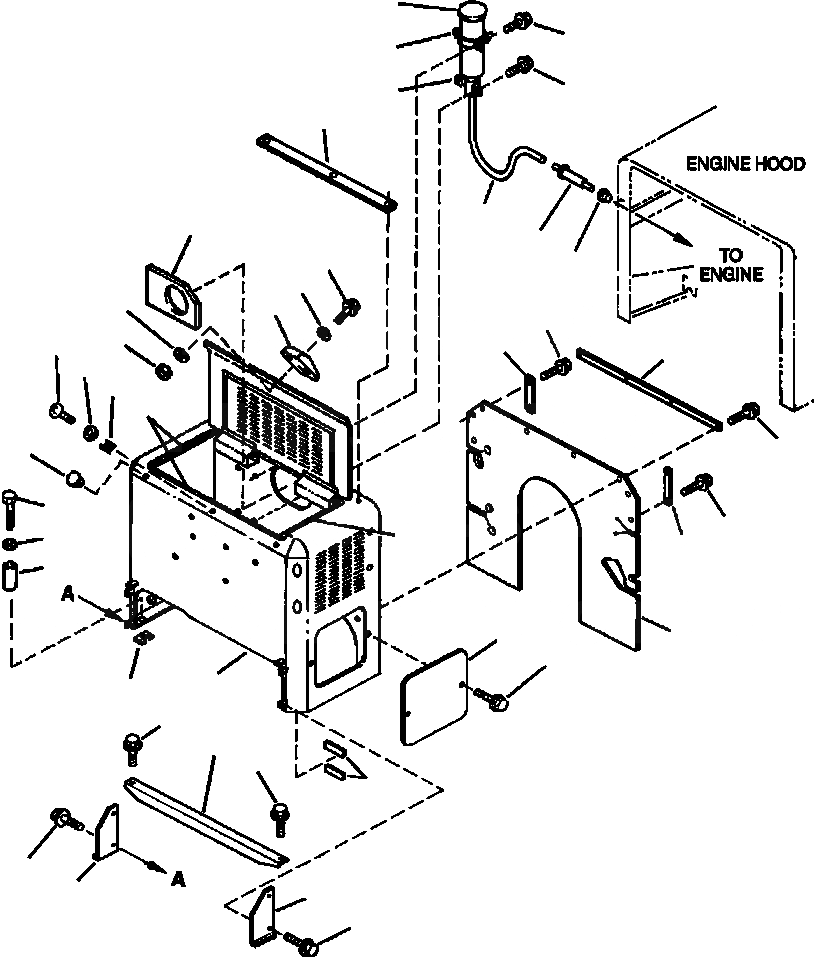 ENGINE HOOD

TO ENGINE

A

A