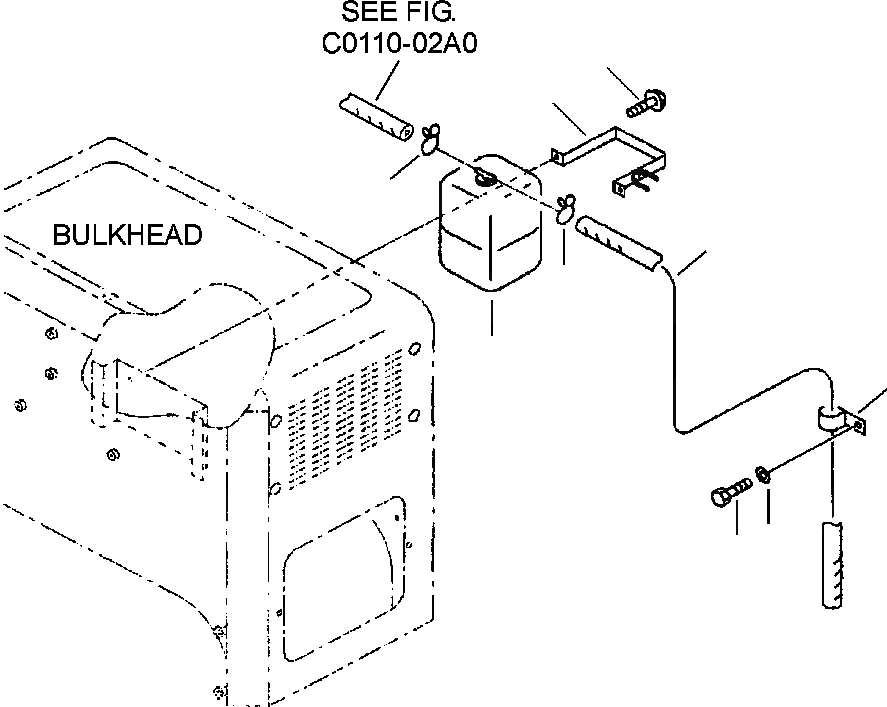 SEE FIG.
C0110-02A0

BULKHEAD