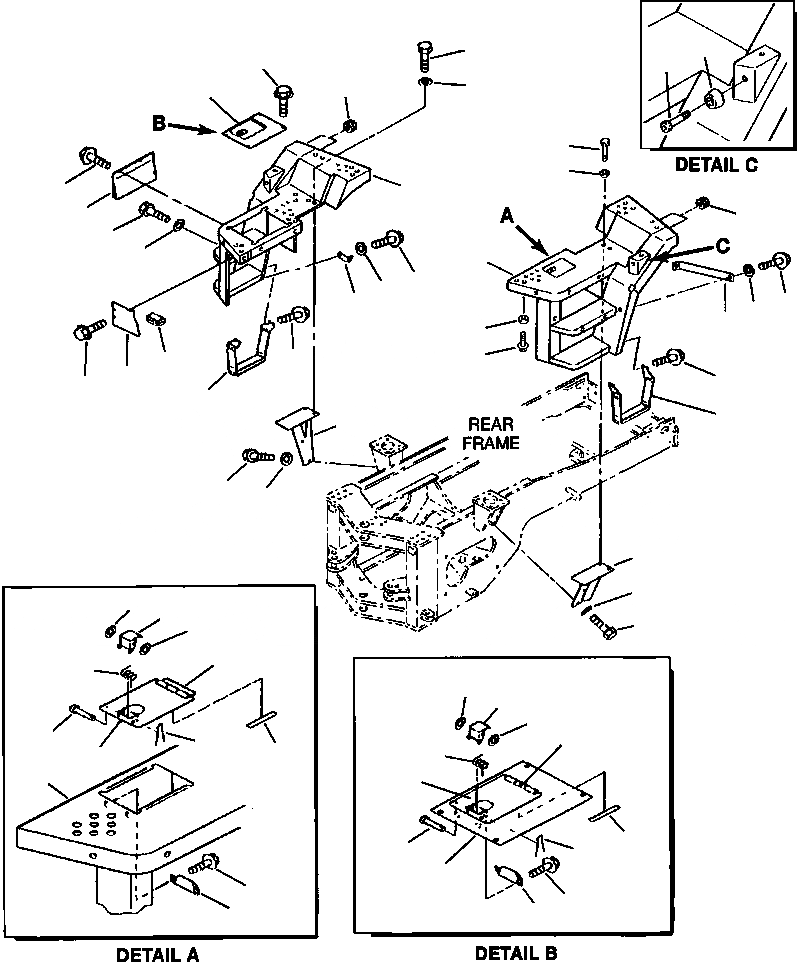 DETAIL C

B

A

C

REAR FRAME

DETAIL A

DETAIL B