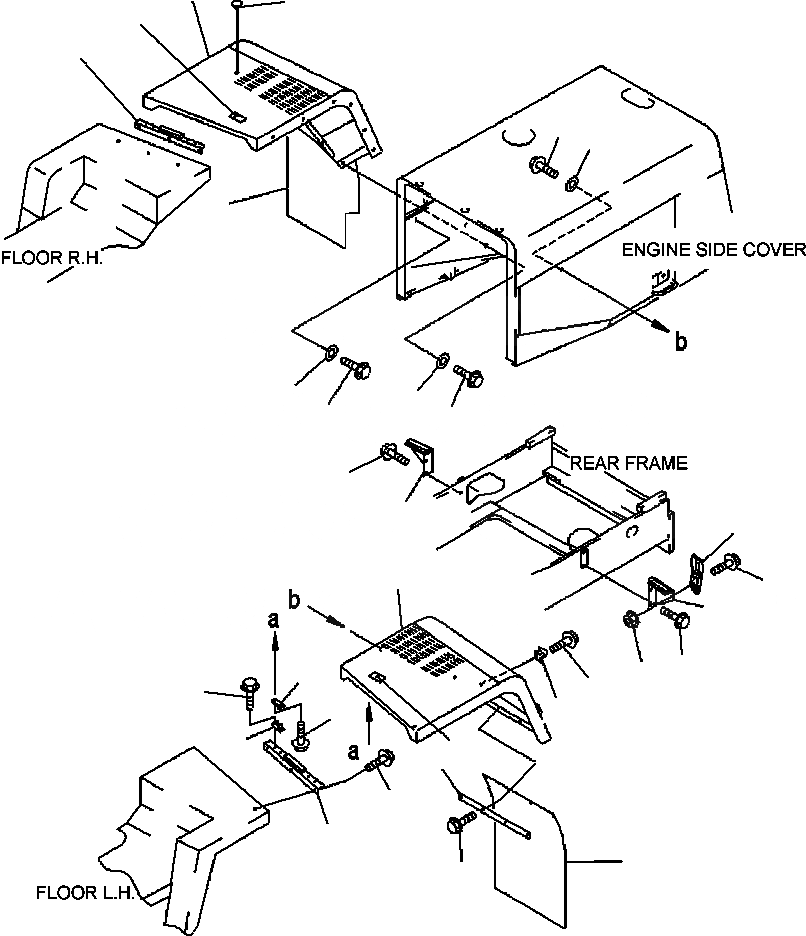 FLOOR R.H.

ENGINE SIDE COVER

b

REAR FRAME

b

a

a

FLOOR L.H.