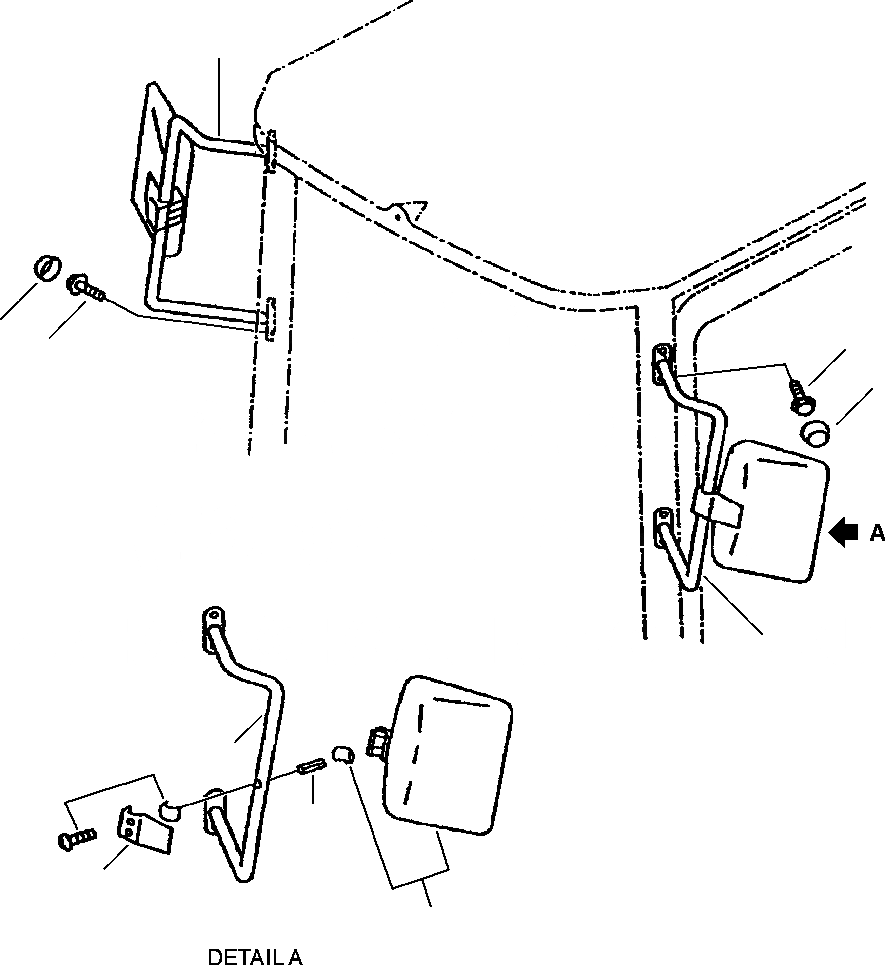 A

DETAIL A