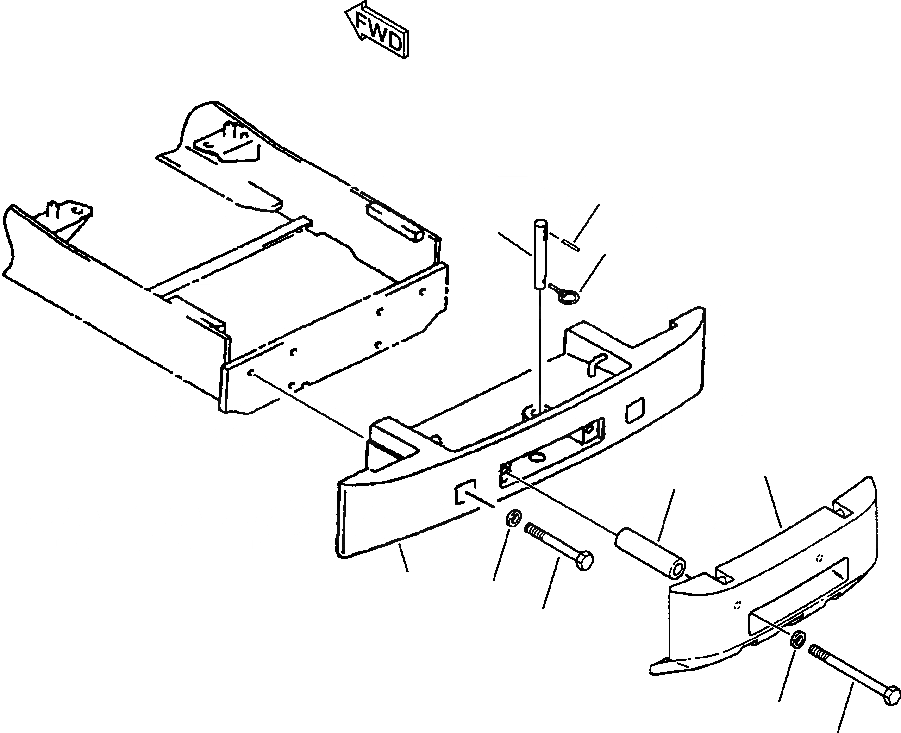 FWD