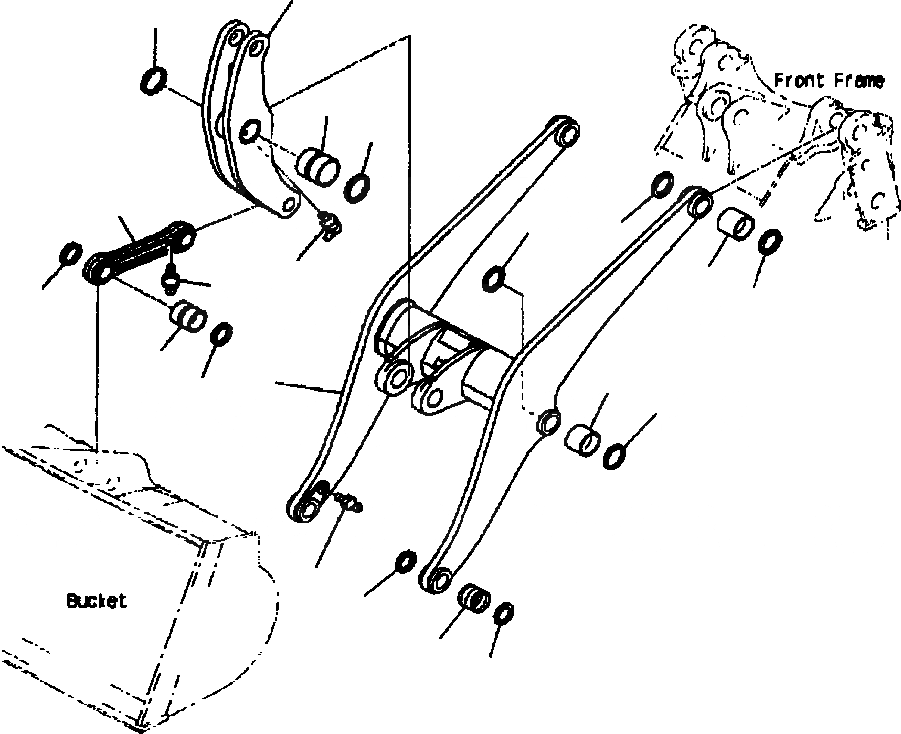 Front Frame

Bucket