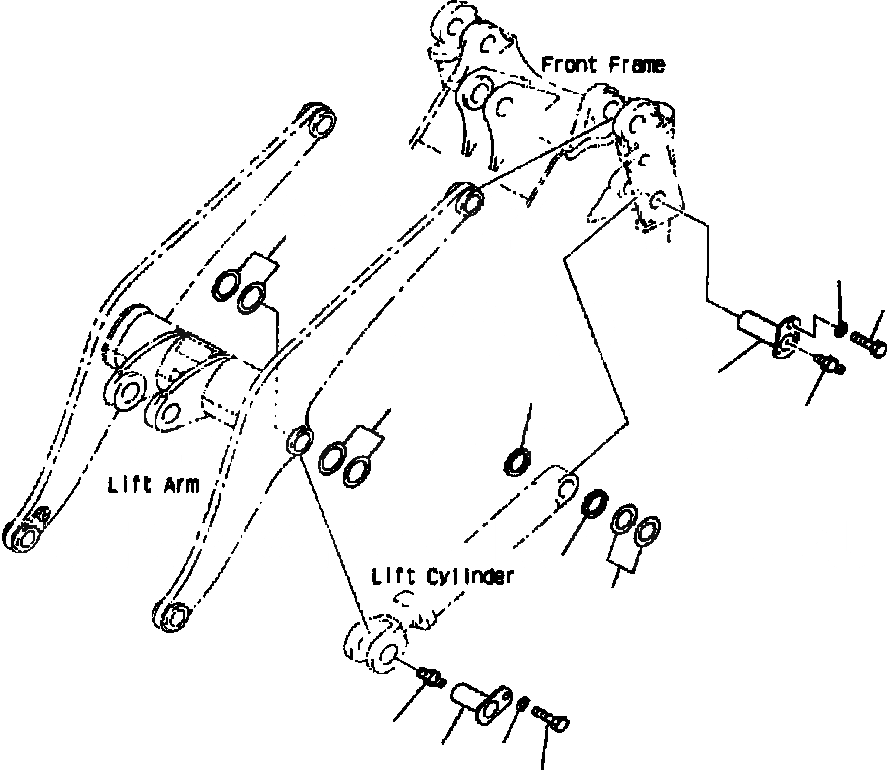 Front Frame

Lift Arm

Lift Cylinder