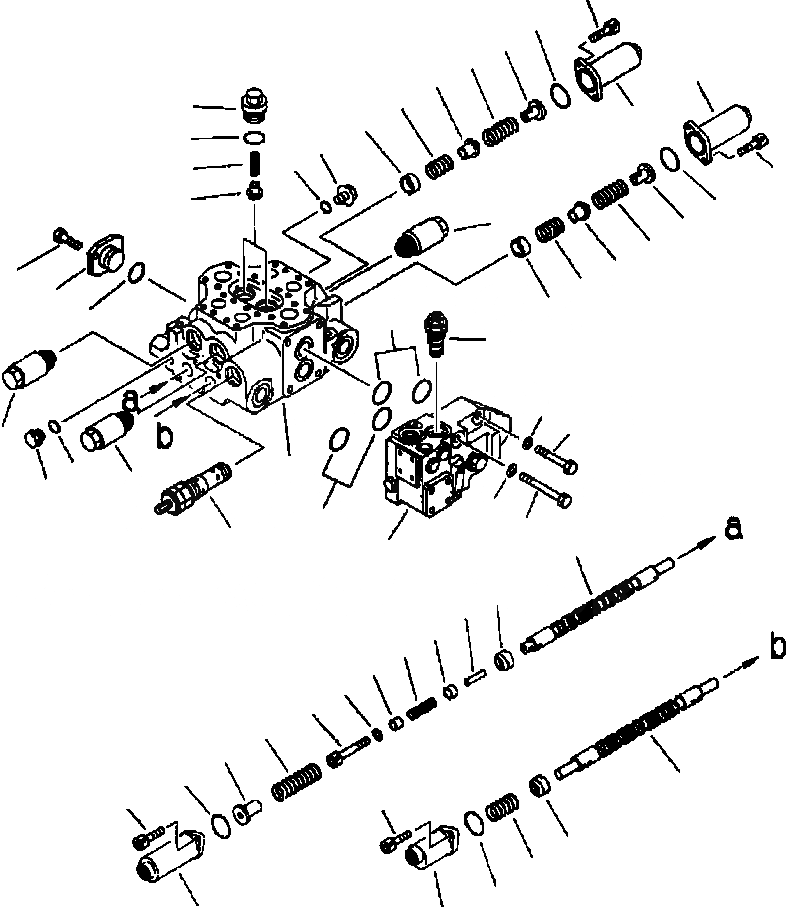 a
b
a
b