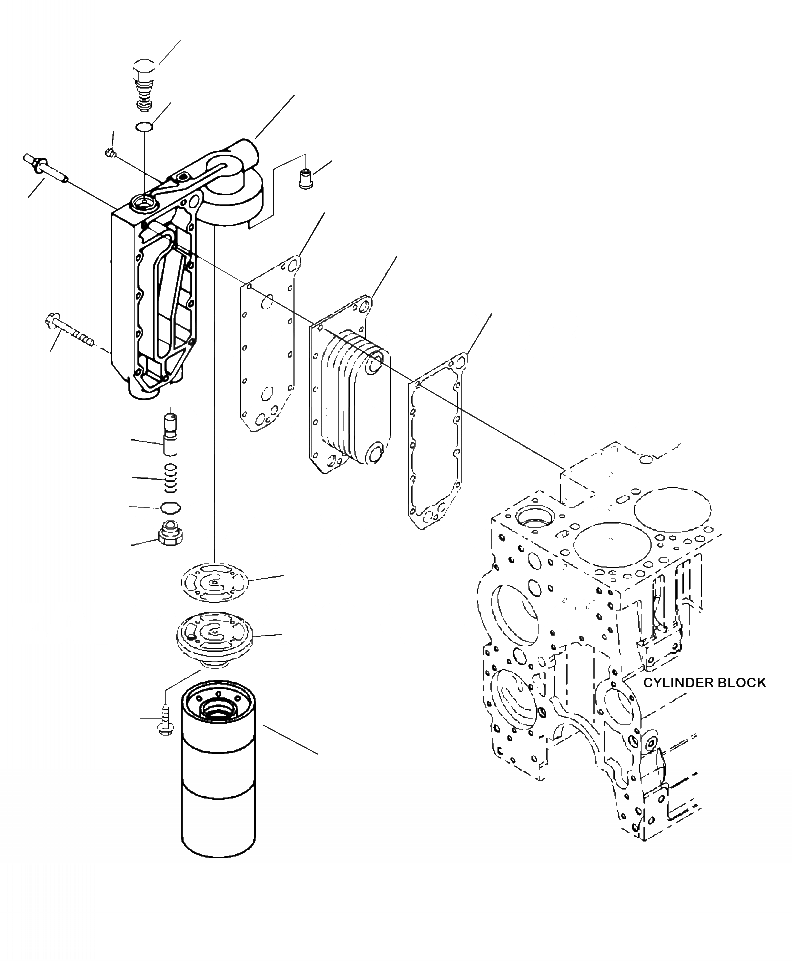 CYLINDER BLOCK