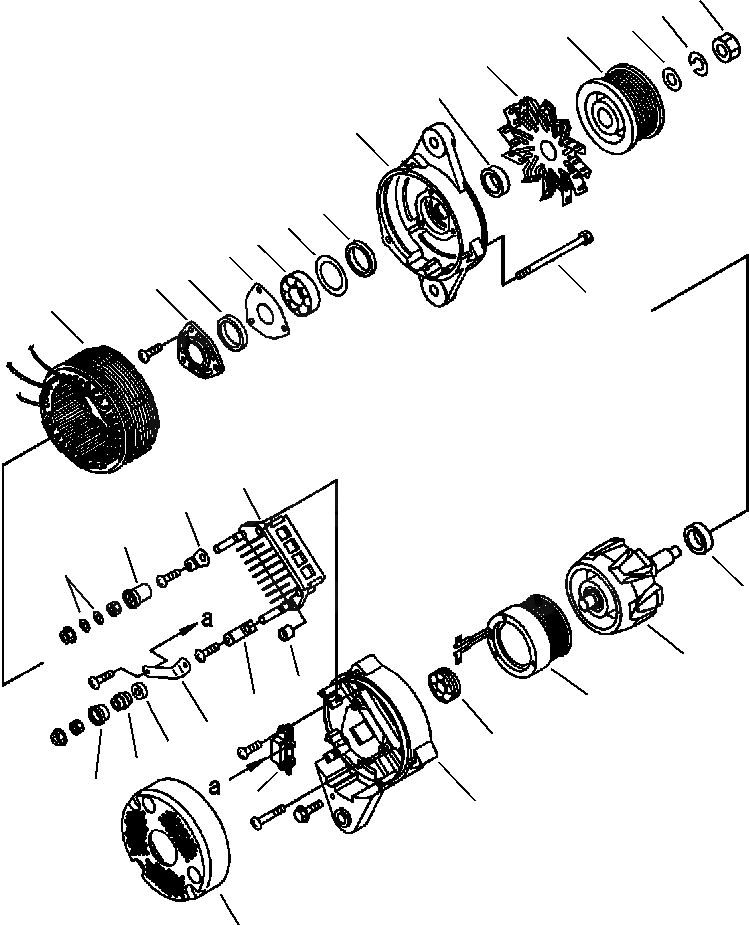 a
a