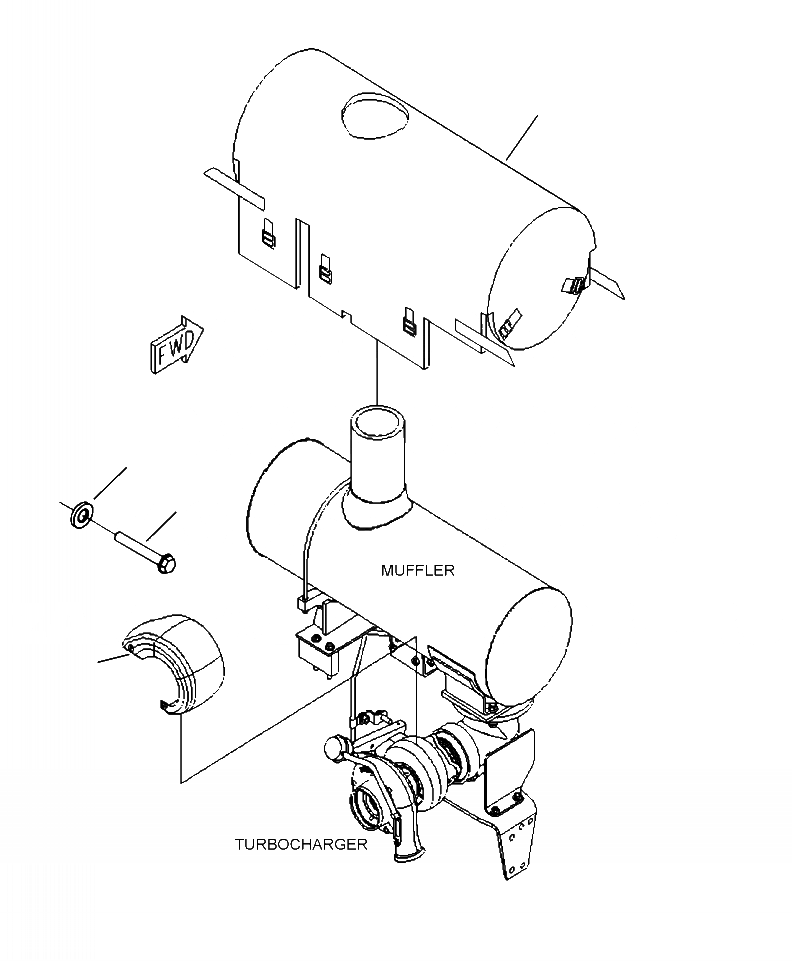 FWD

MUFFLER

TURBOCHARGER