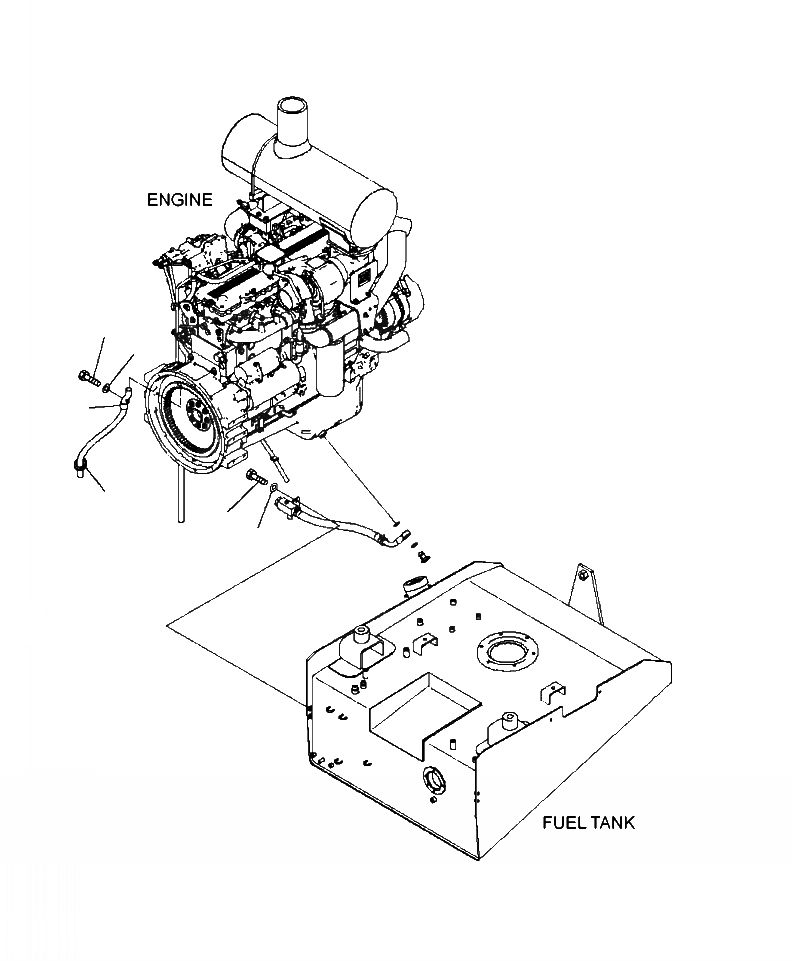 ENGINE

FUEL TANK