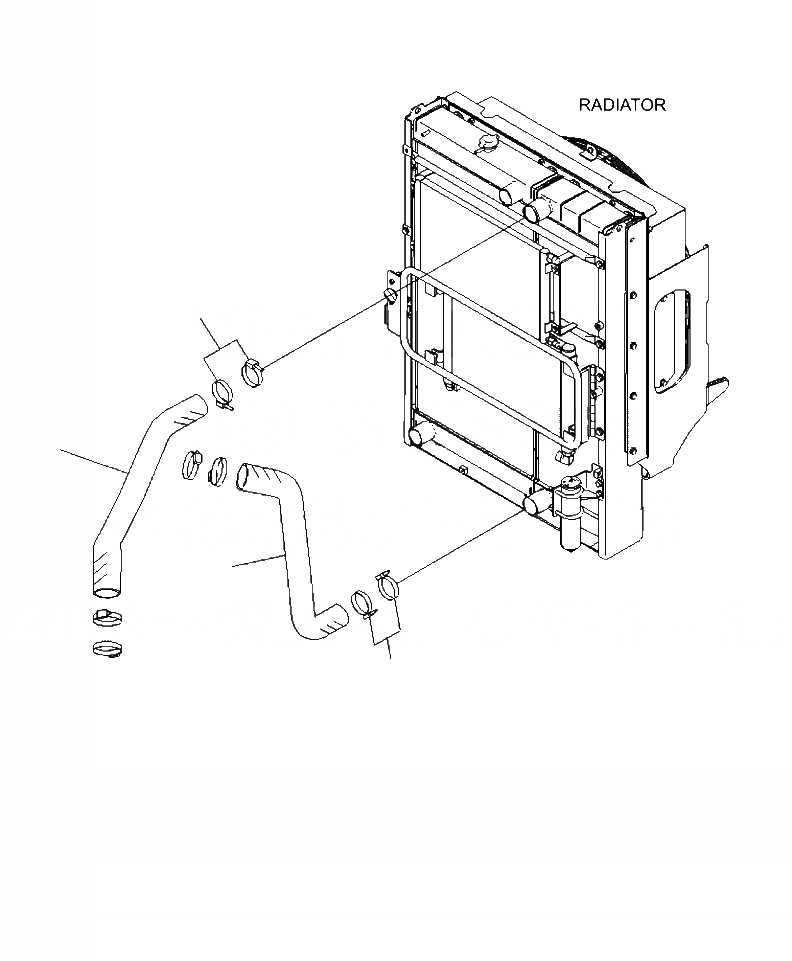 RADIATOR