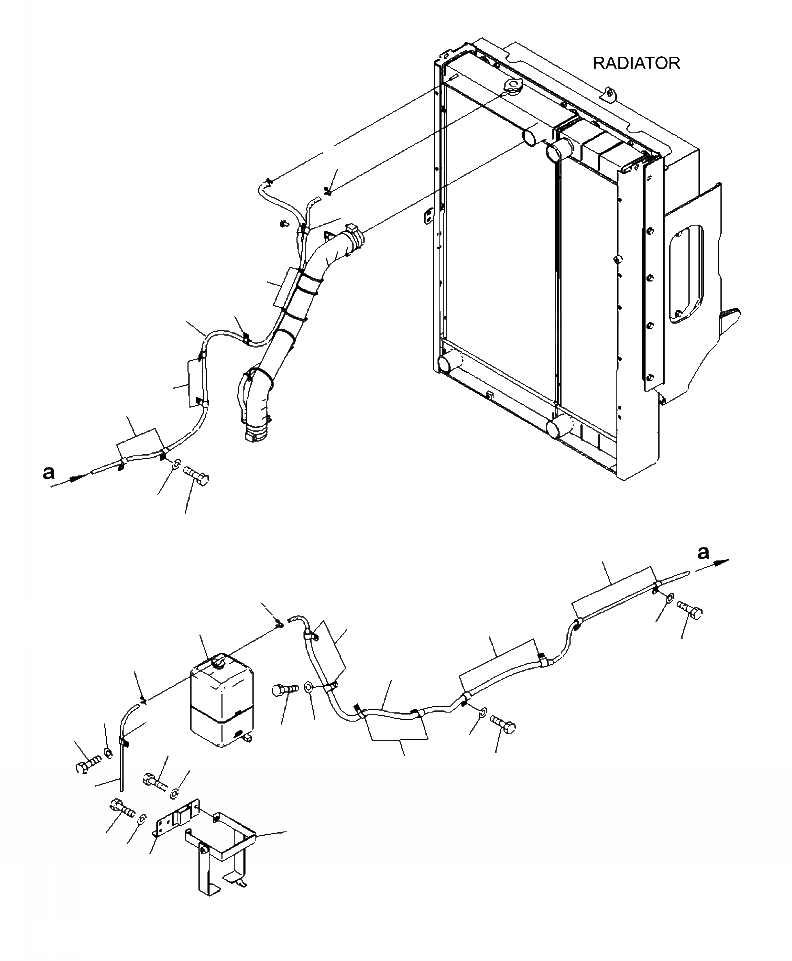 RADIATOR

a

a