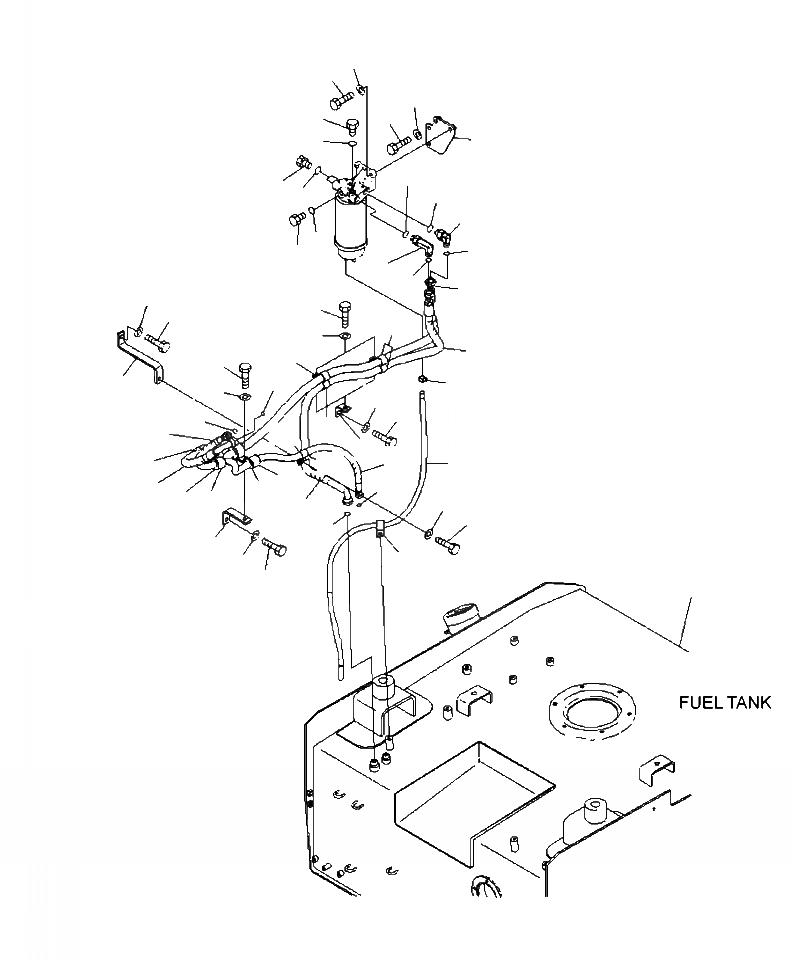 FUEL TANK