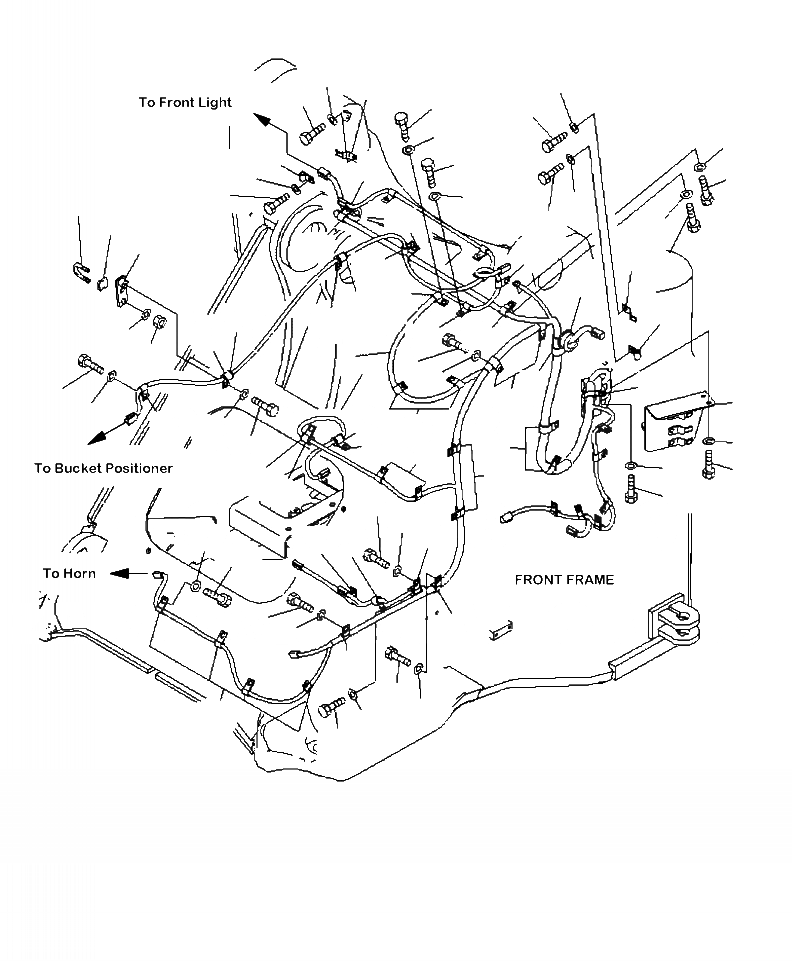 To Front Light

To Bucket Positioner

To Horn

FRONT FRAME