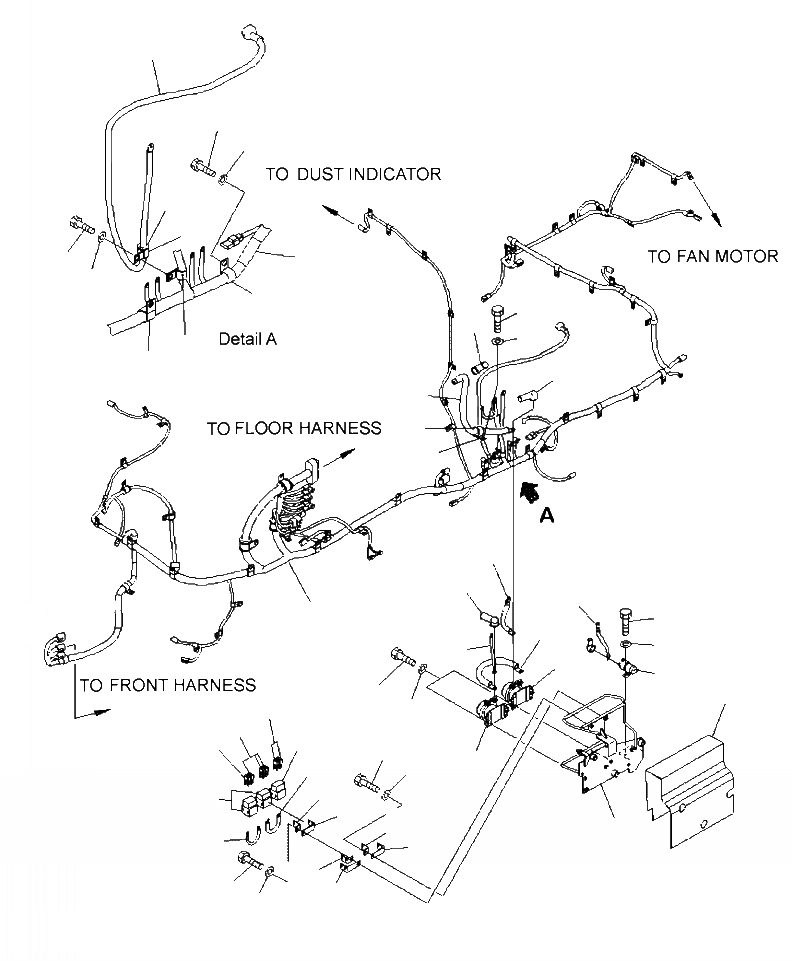 TO DUST INDICATOR

TO FAN MOTOR

Detail A

TO FLOOR HARNESS

A

TO FRONT HARNESS