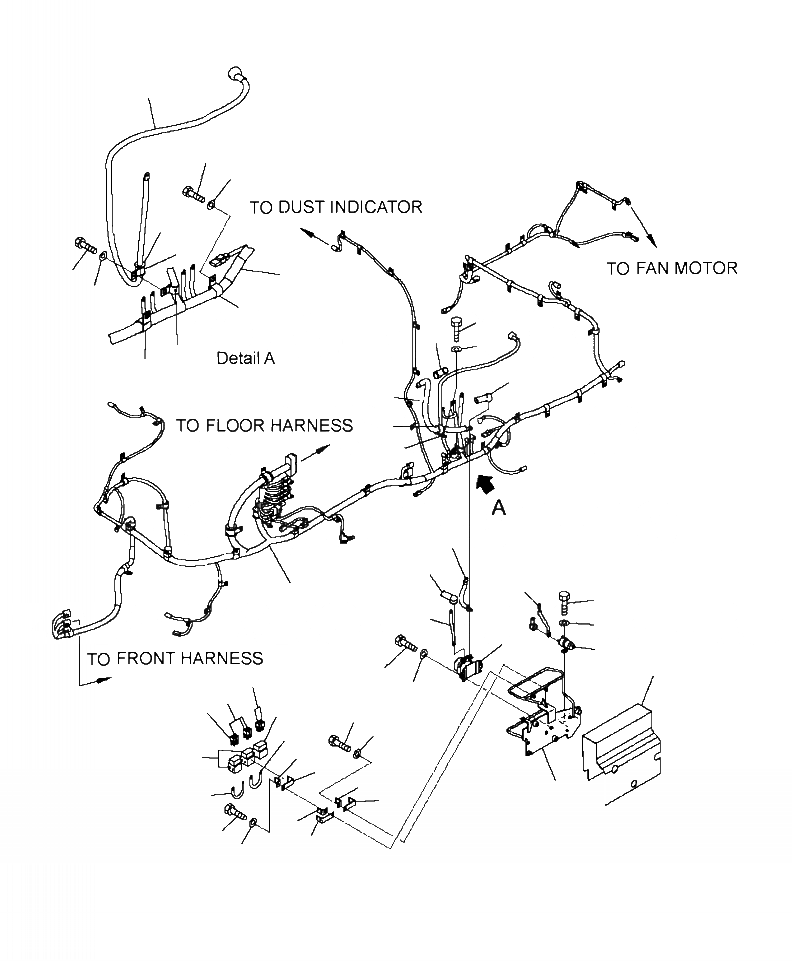 TO DUST INDICATOR

TO FAN MOTOR

Detail A

TO FLOOR HARNESS

A

TO FRONT HARNESS