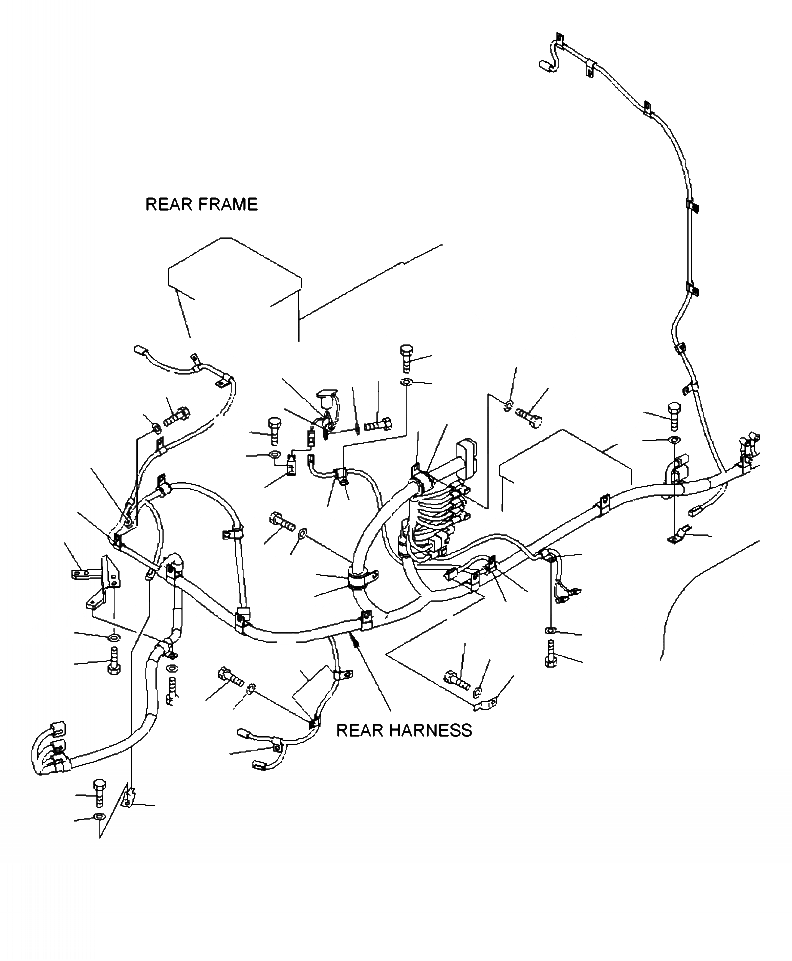 REAR FRAME

REAR HARNESS