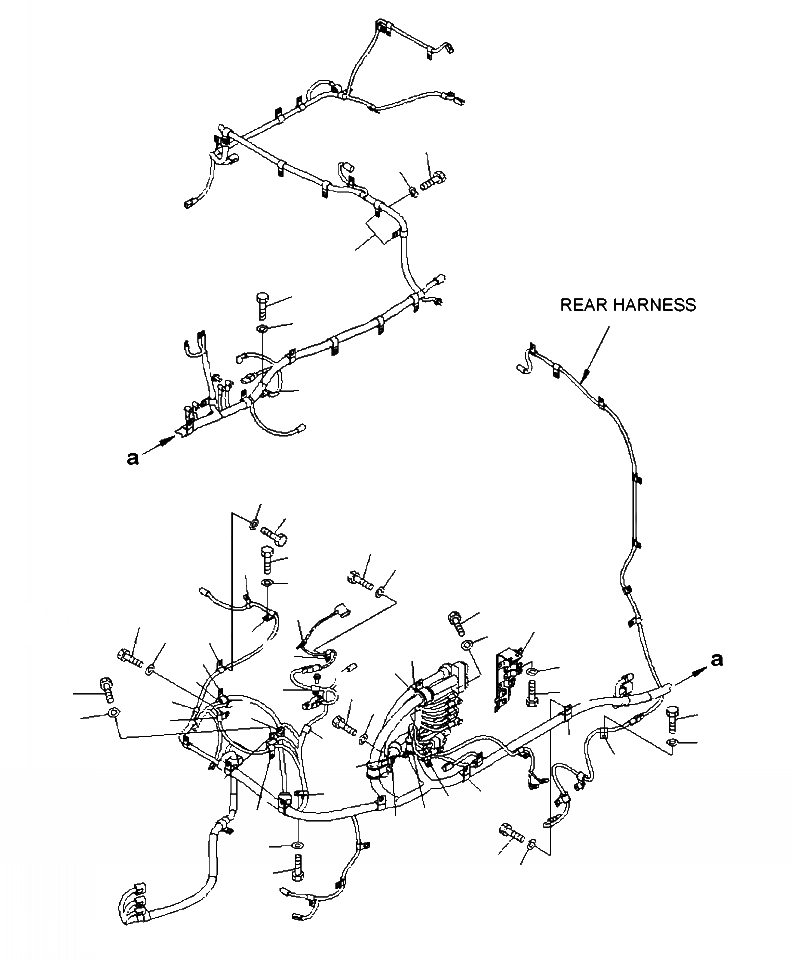 REAR HARNESS

a

a