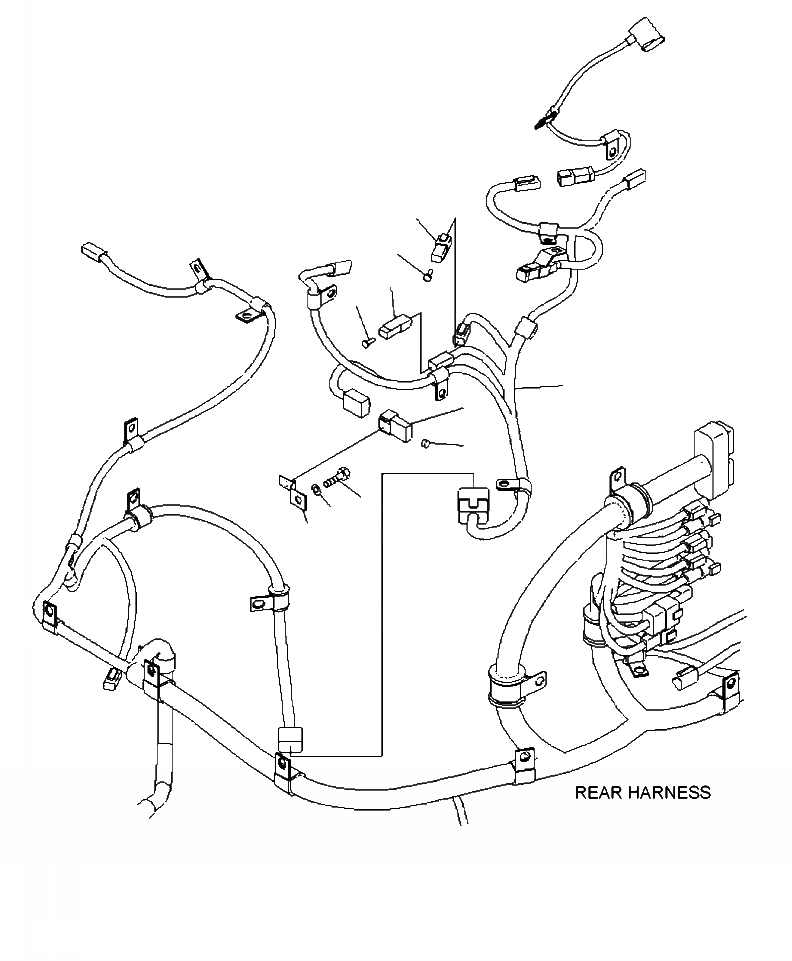 REAR HARNESS