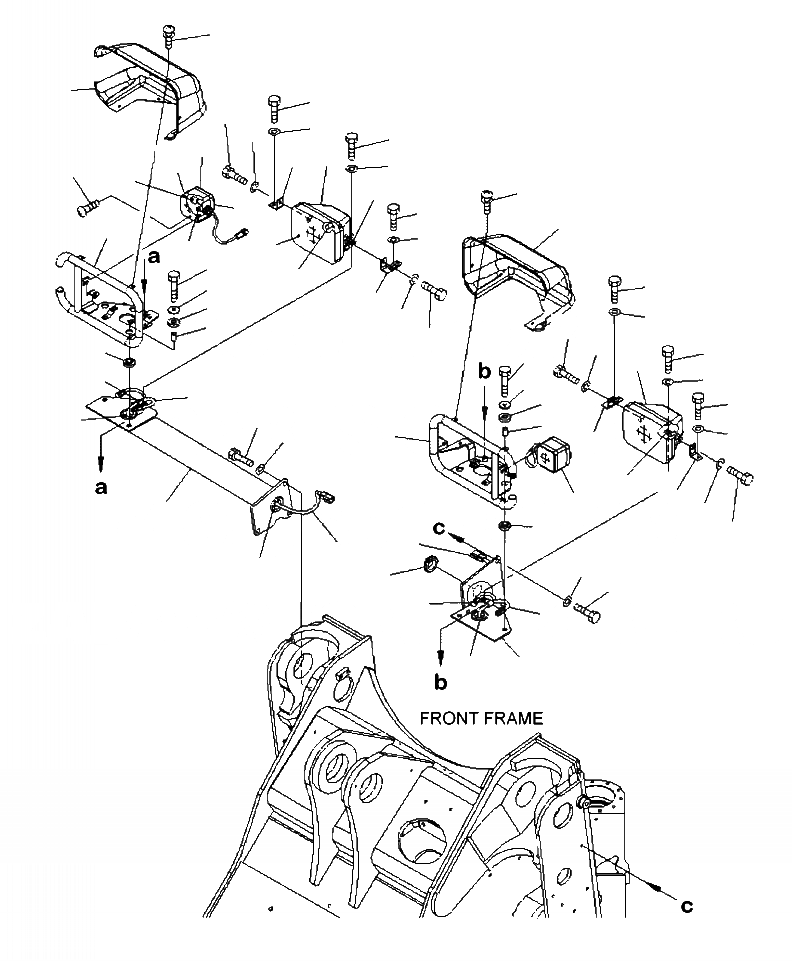 a
a
b
c
b
FRONT FRAME
c