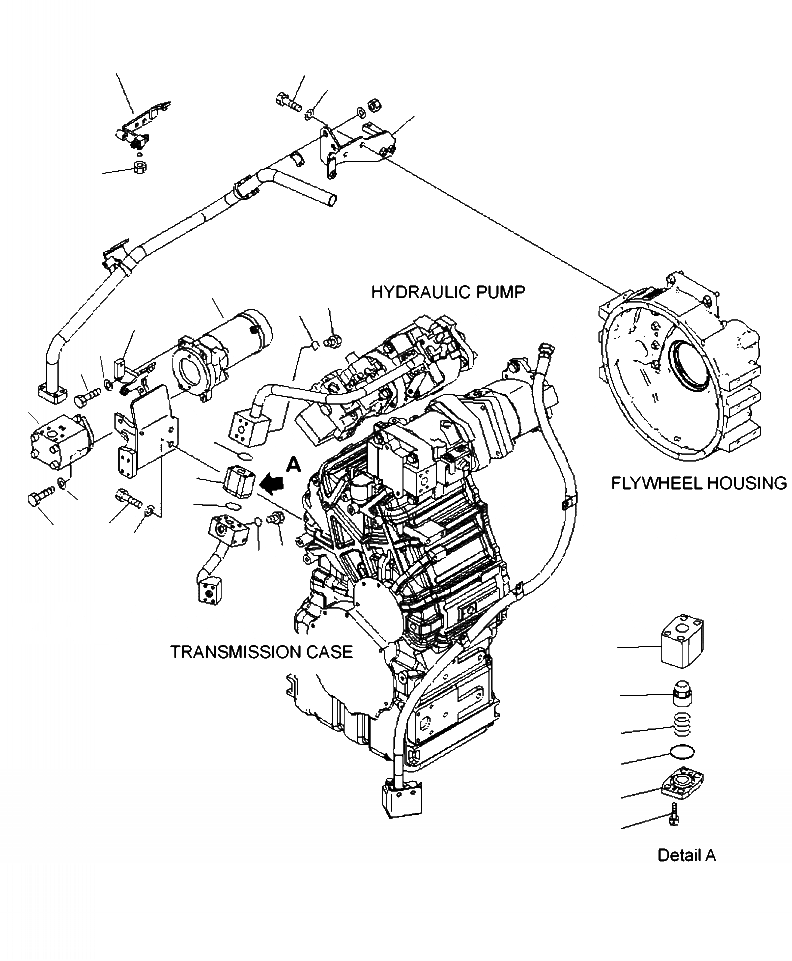 HYDRAULIC PUMP

A

FLYWHEEL HOUSING

TRANSMISSION CASE

Detail A