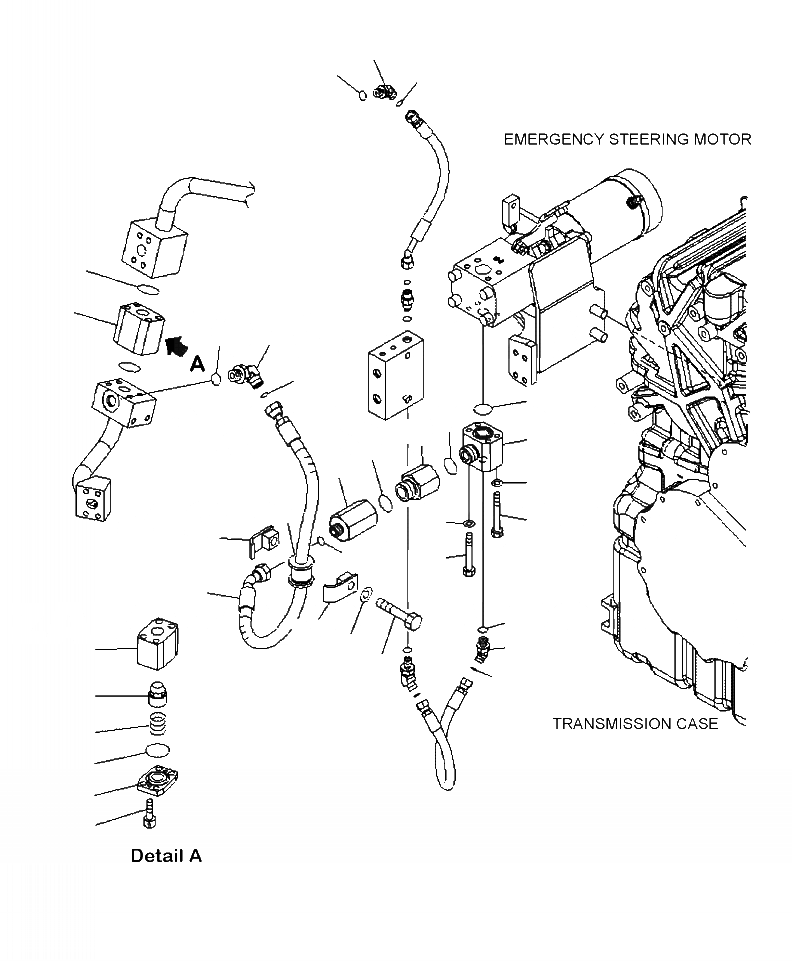 EMERGENCY STEERING MOTOR

A

TRANSMISSION CASE

Detail A