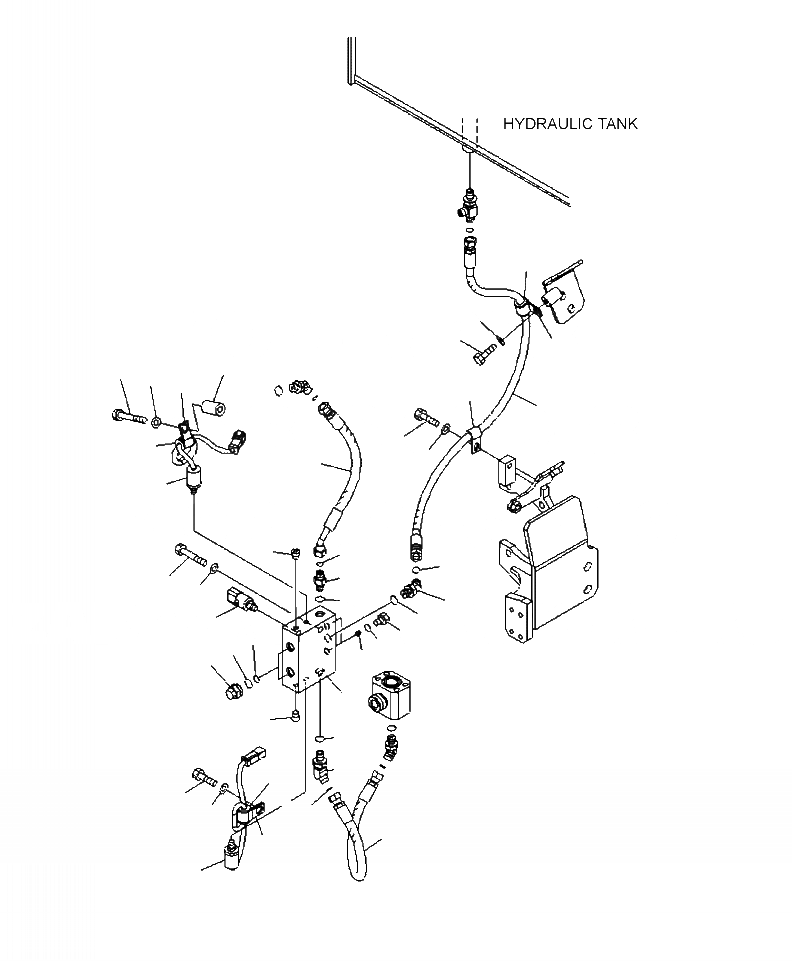 HYDRAULIC TANK