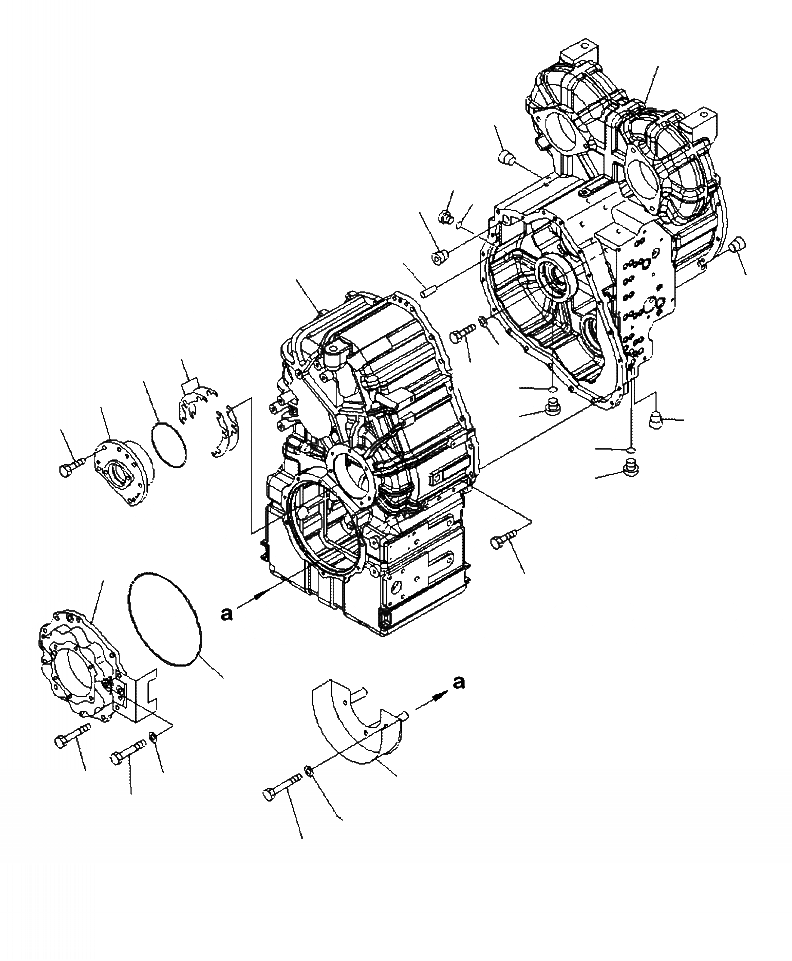 a
a