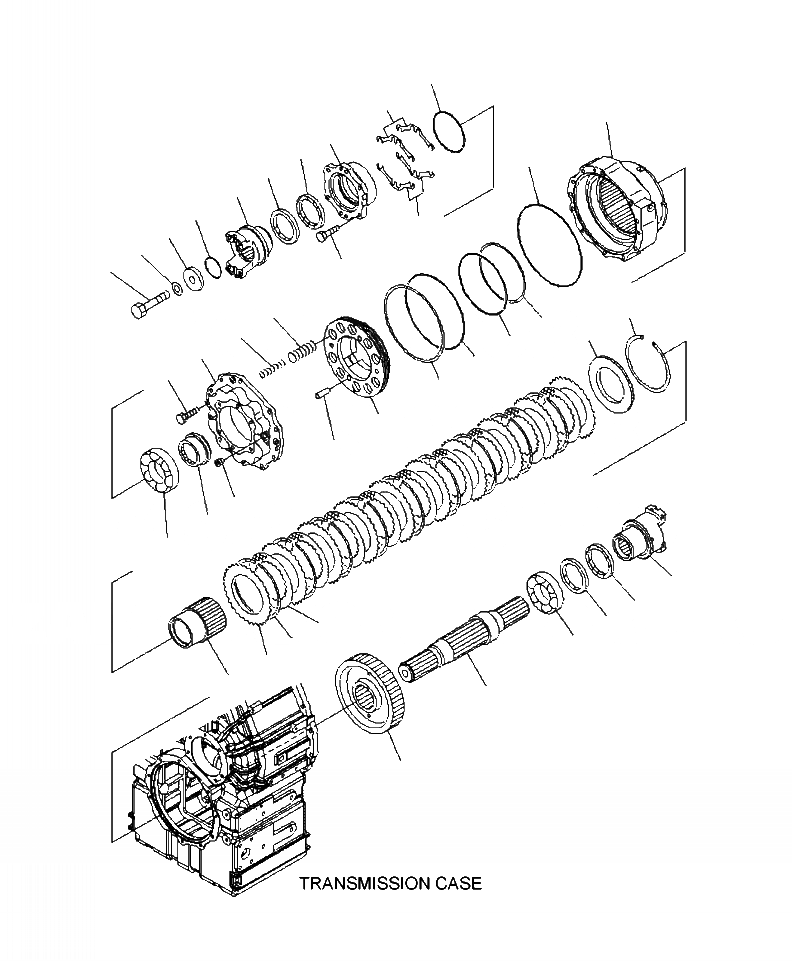 TRANSMISSION CASE