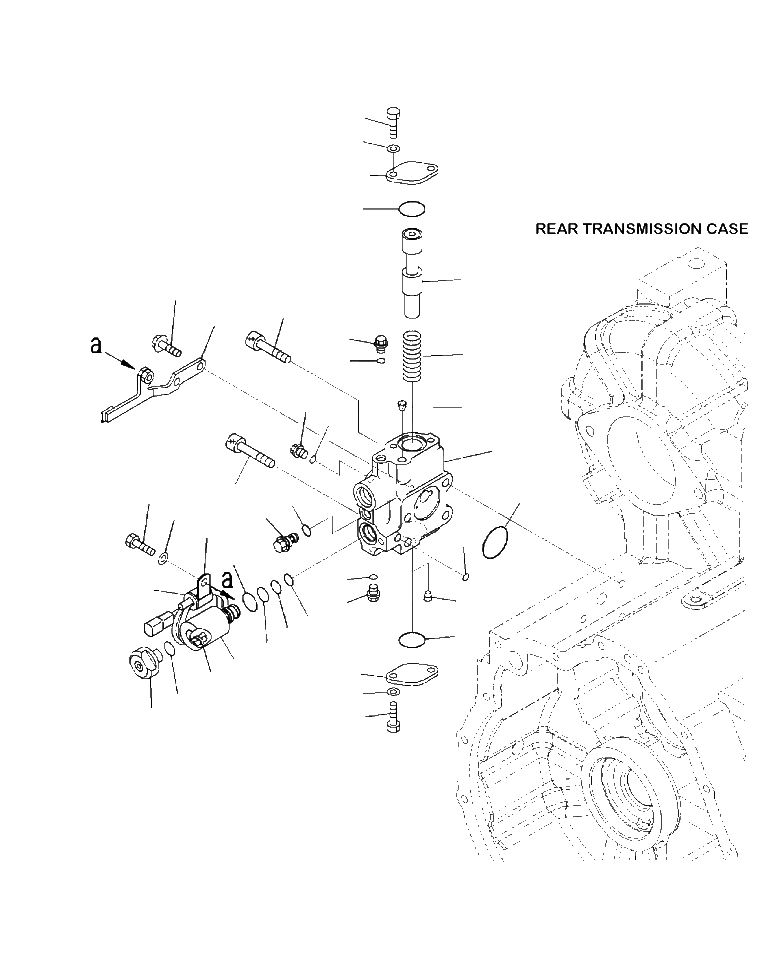 REAR TRANSMISSION CASE

a

a