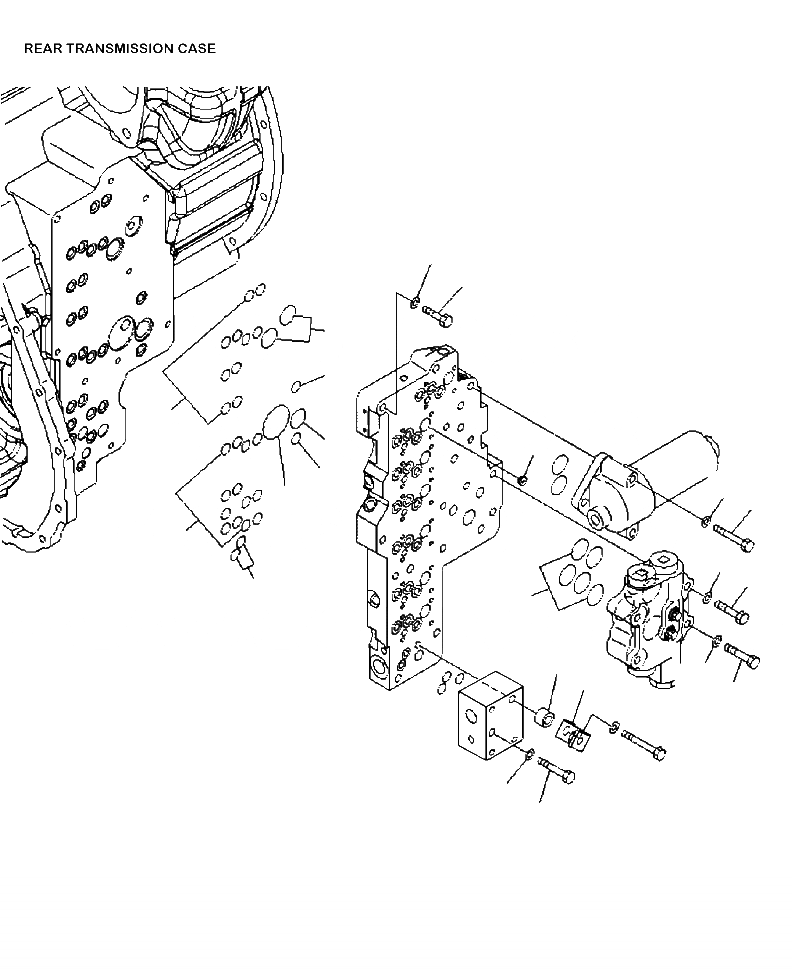 REAR TRANSMISSION CASE