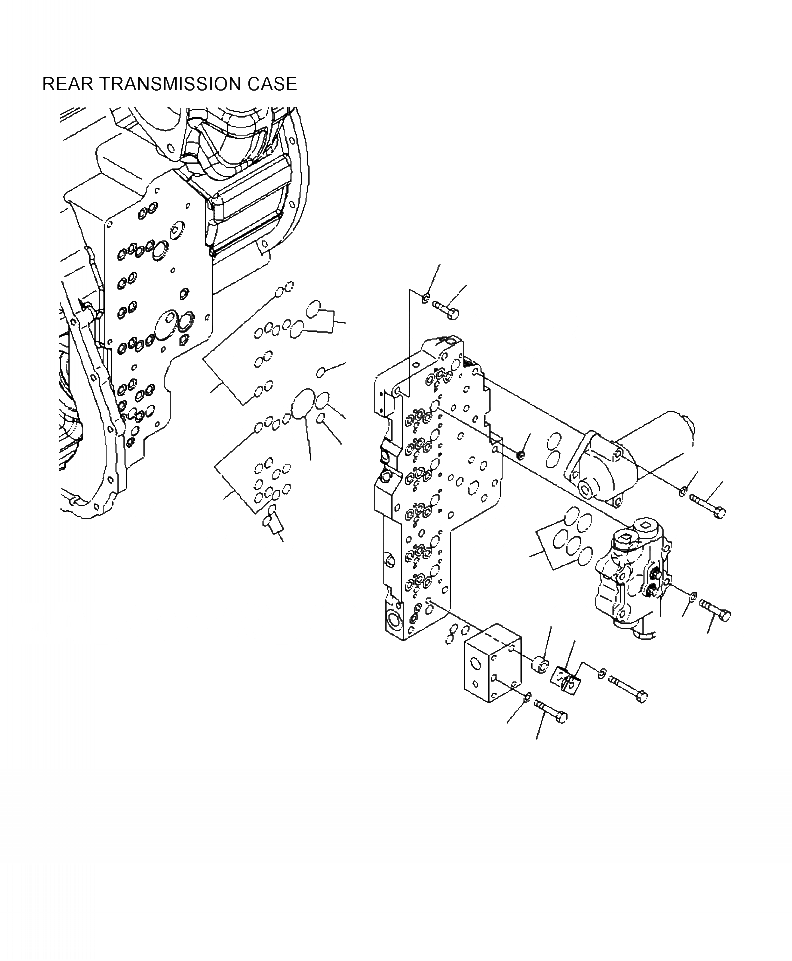 REAR TRANSMISSION CASE