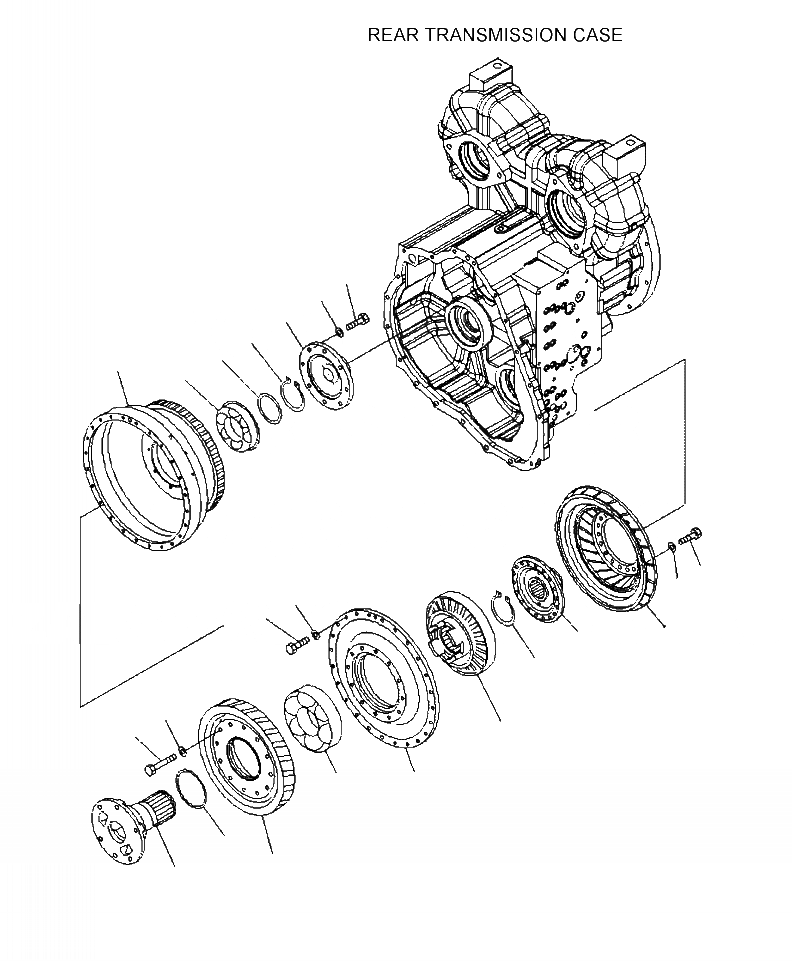 REAR TRANSMISSION CASE