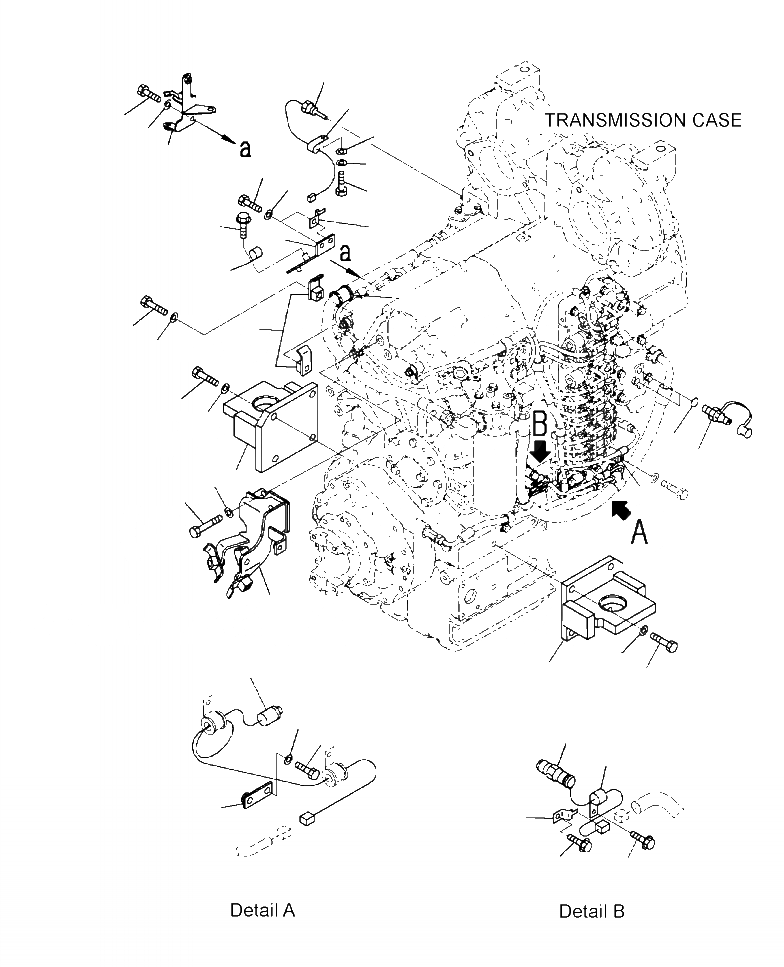 TRANSMISSION CASE

a

a

B

A

Detail A

Detail B