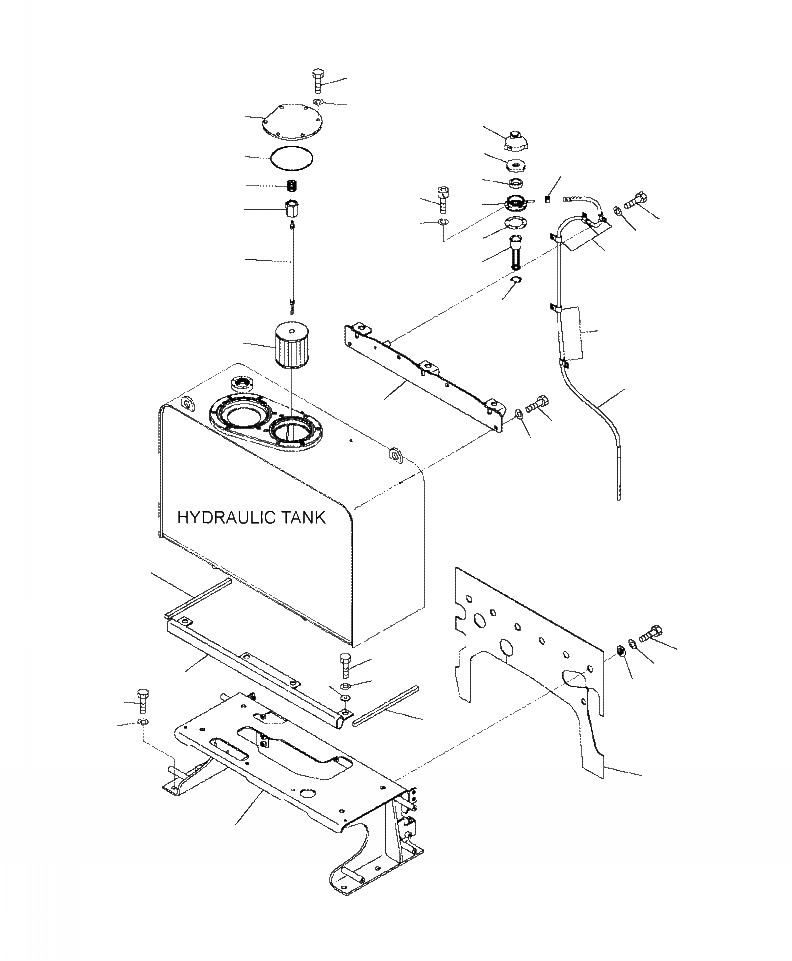 HYDRAULIC TANK