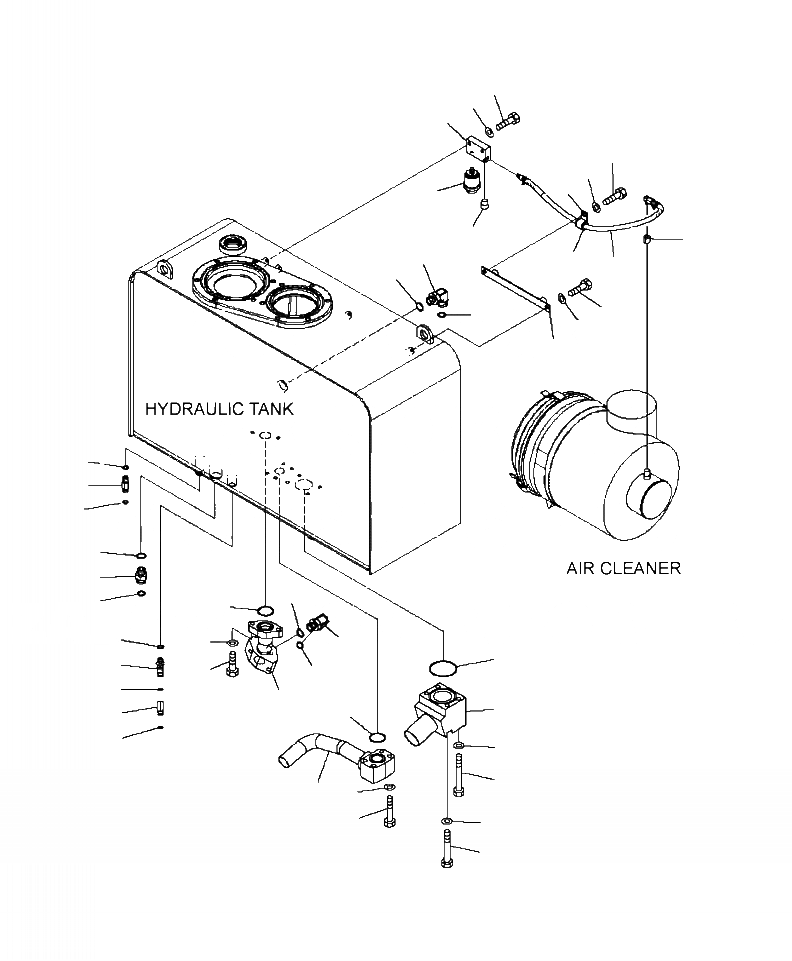 HYDRAULIC TANK

AIR CLEANER