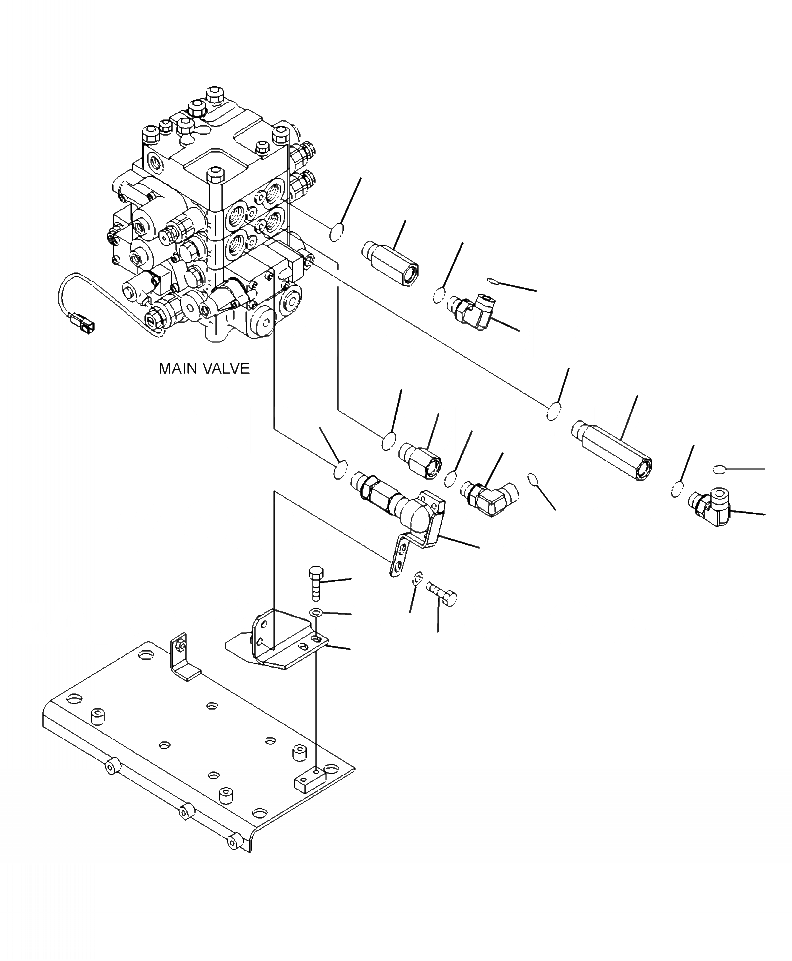 MAIN VALVE