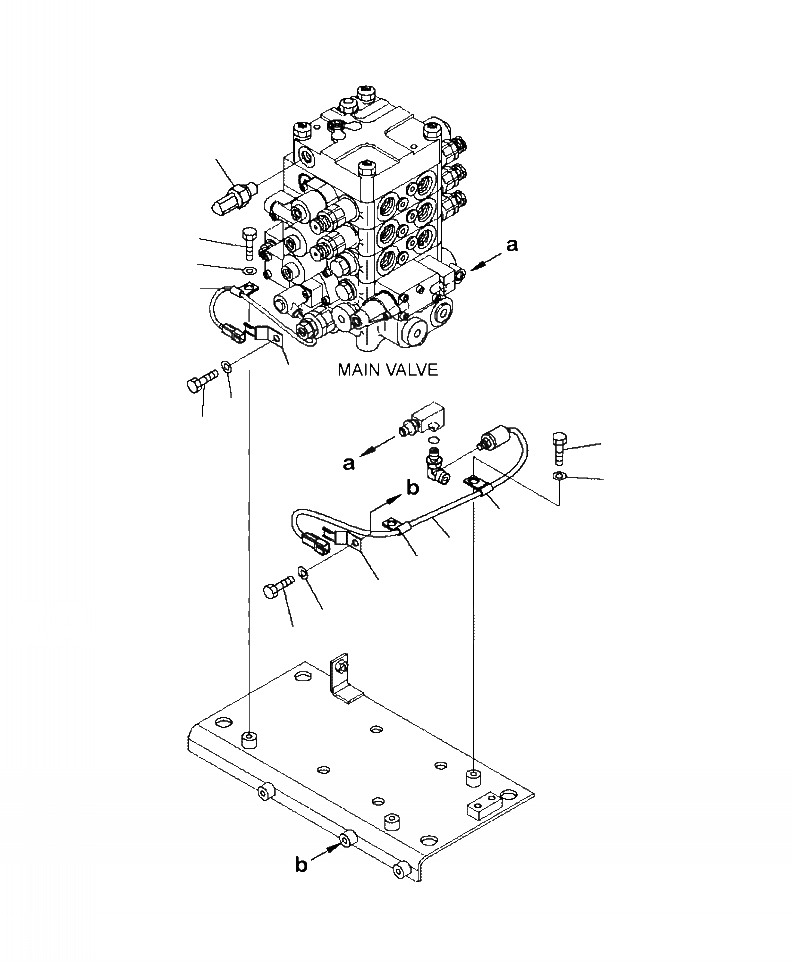 a

MAIN VALVE

a

b

b