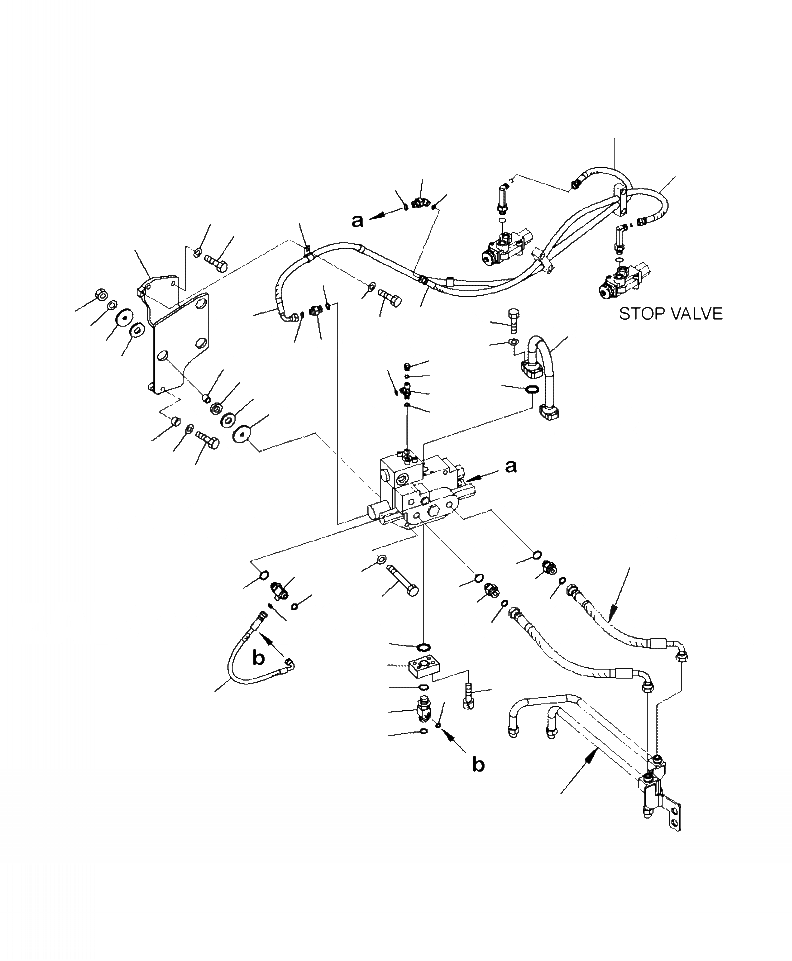 a

STOP VALVE

a

b

b