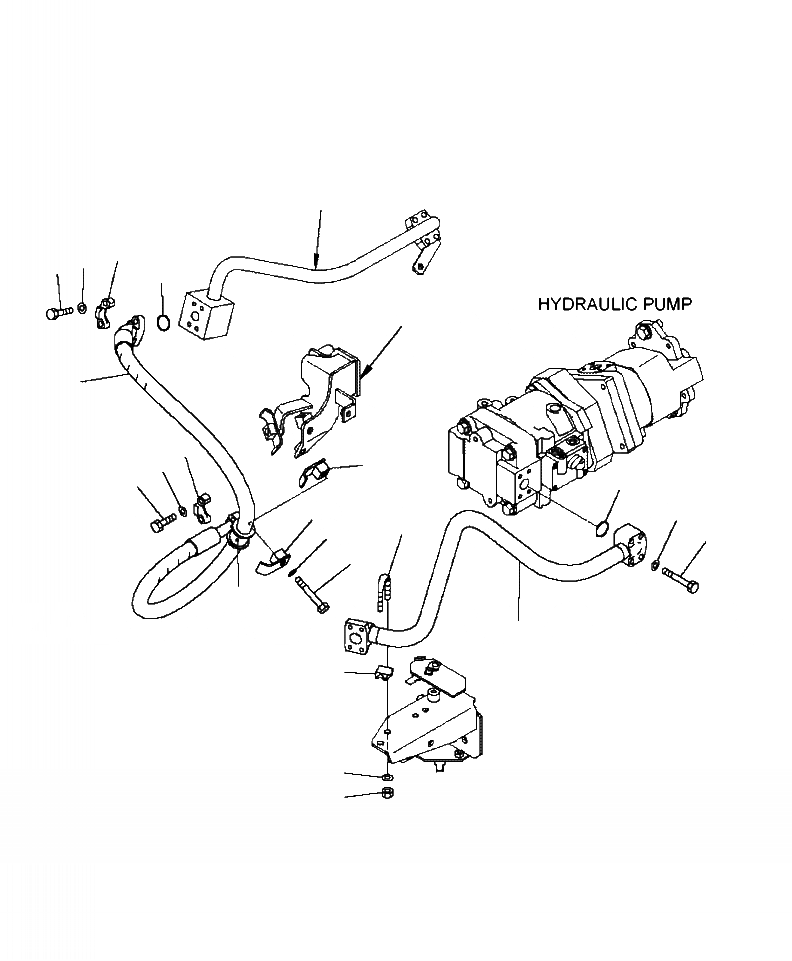 HYDRAULIC PUMP