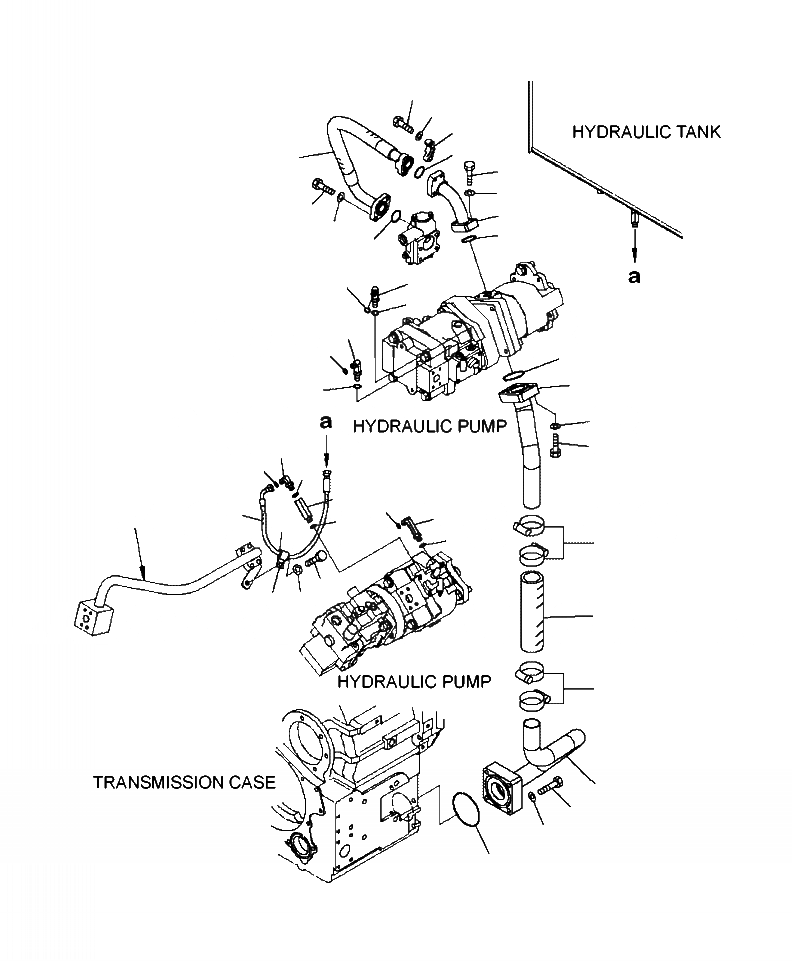 HYDRAULIC TANK

a

a

HYDRAULIC PUMP

HYDRAULIC PUMP

TRANSMISSION CASE